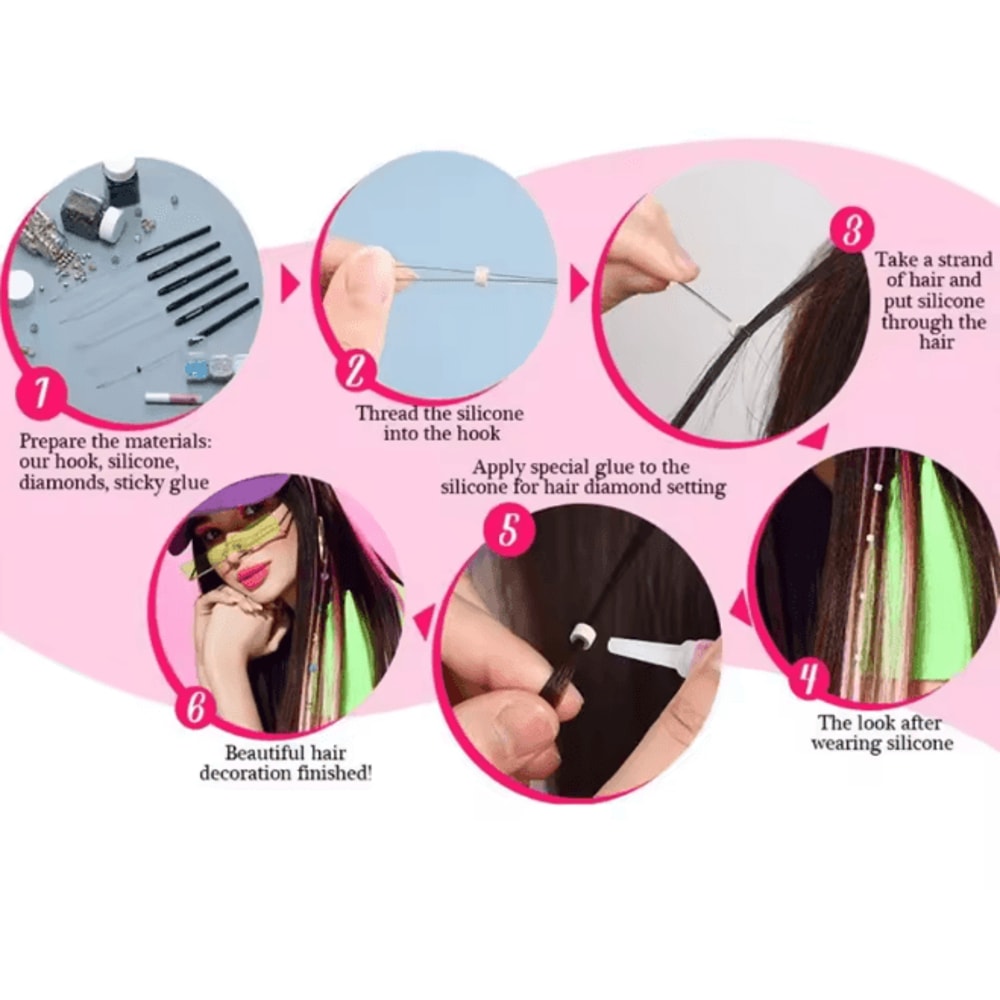 1
Prepare the materials: our hook, silicone, diamonds, sticky glue

2
Thread the silicone into the hook

3
Take a strand of hair and put silicone through the hair

4
The look after wearing silicone

5
Apply special glue to the silicone for hair diamond setting

6
Beautiful hair decoration finished!