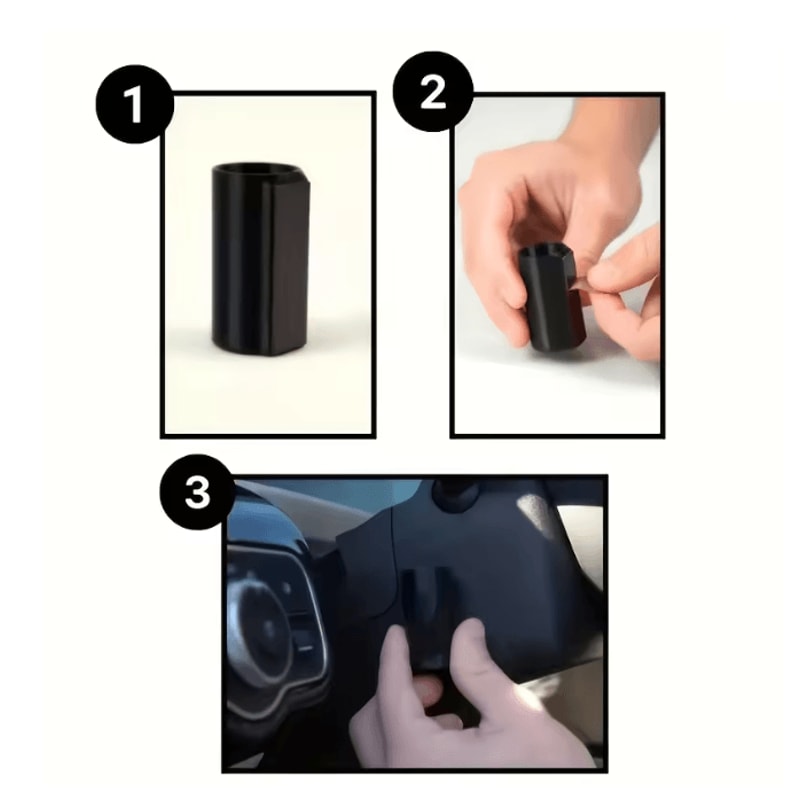 1

2

3