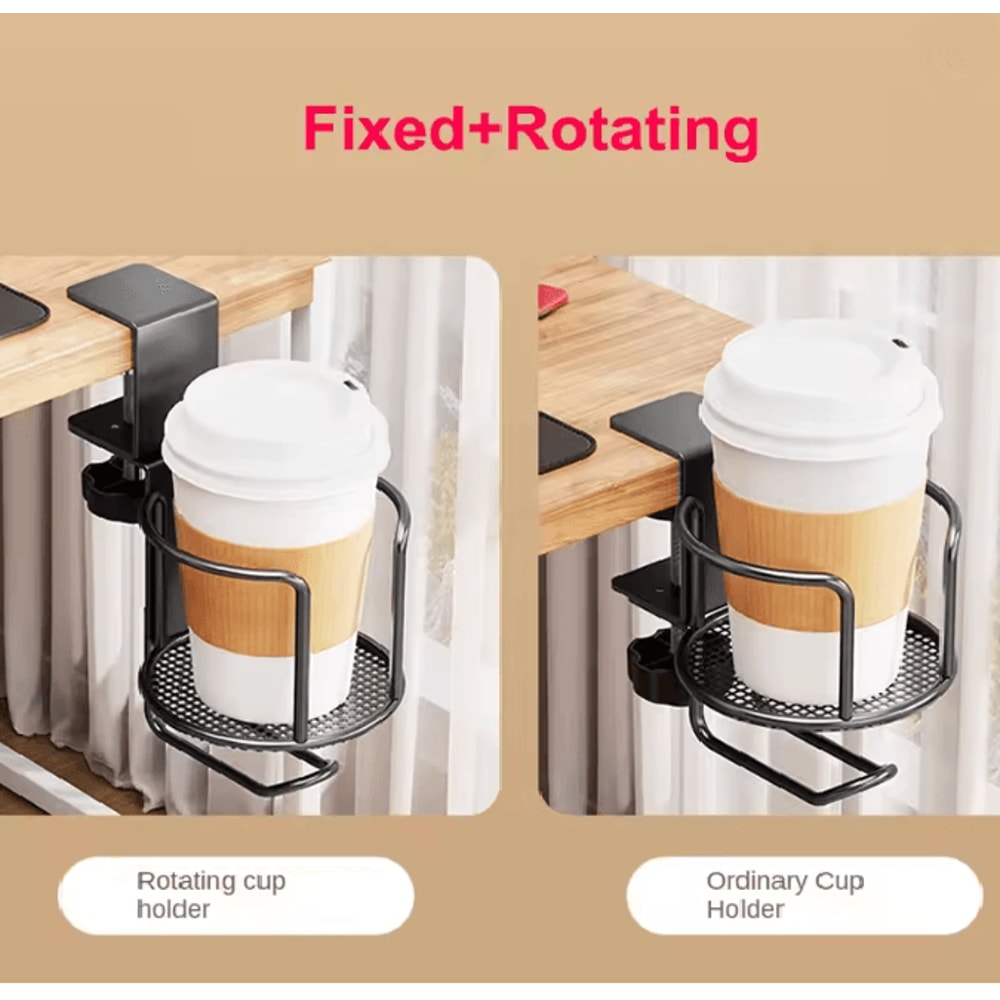 Fixed+Rotating

Rotating cup holder

Ordinary Cup Holder