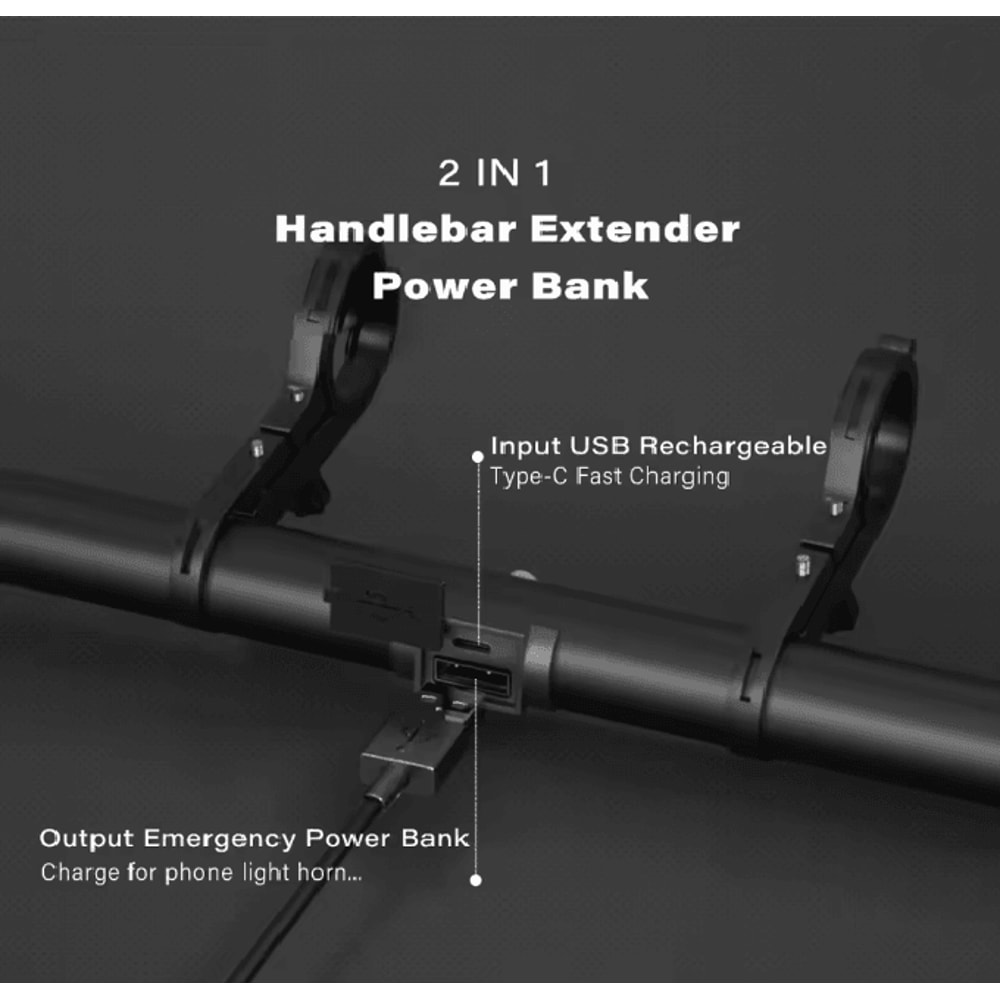 2 IN 1
Handlebar Extender
Power Bank

Input USB Rechargeable
Type-C Fast Charging

Output Emergency Power Bank
Charge for phone light horn...