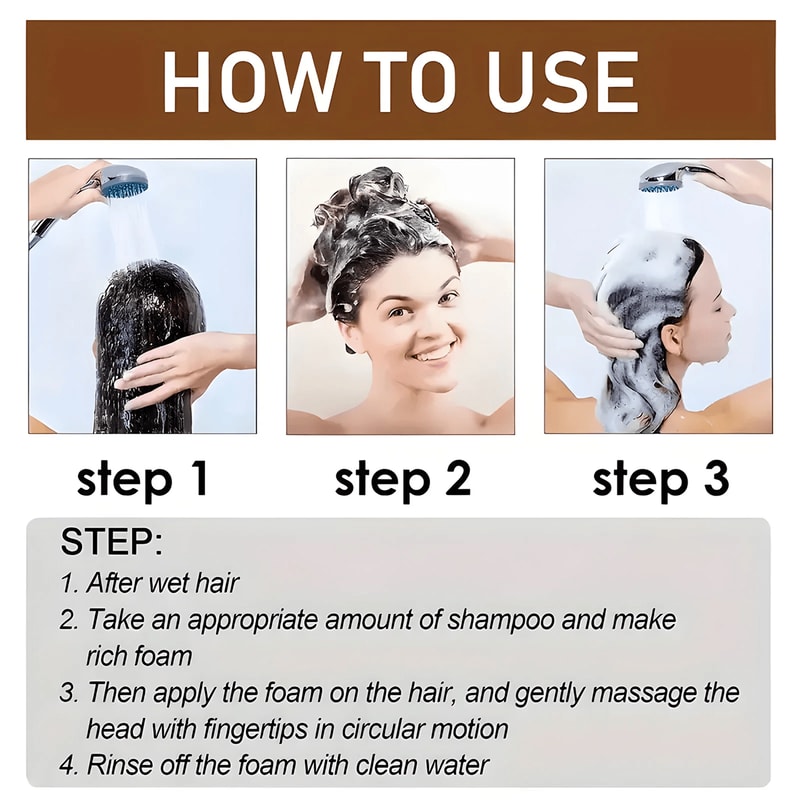 HOW TO USE

step 1

step 2

step 3

STEP:
1. After wet hair
2. Take an appropriate amount of shampoo and make rich foam
3. Then apply the foam on the hair, and gently massage the head with fingertips in circular motion
4. Rinse off the foam with clean water