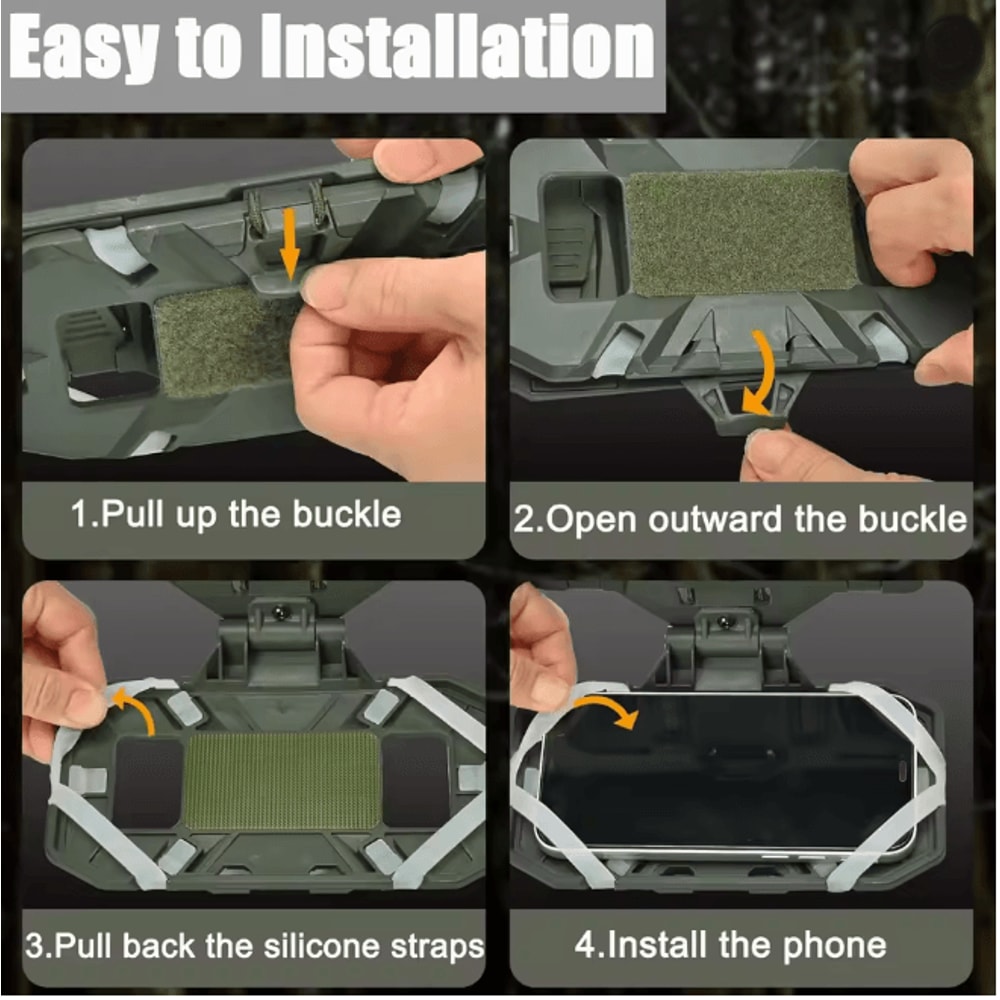 Easy to Installation

1.Pull up the buckle

2.Open outward the buckle

3.Pull back the silicone straps

4.Install the phone