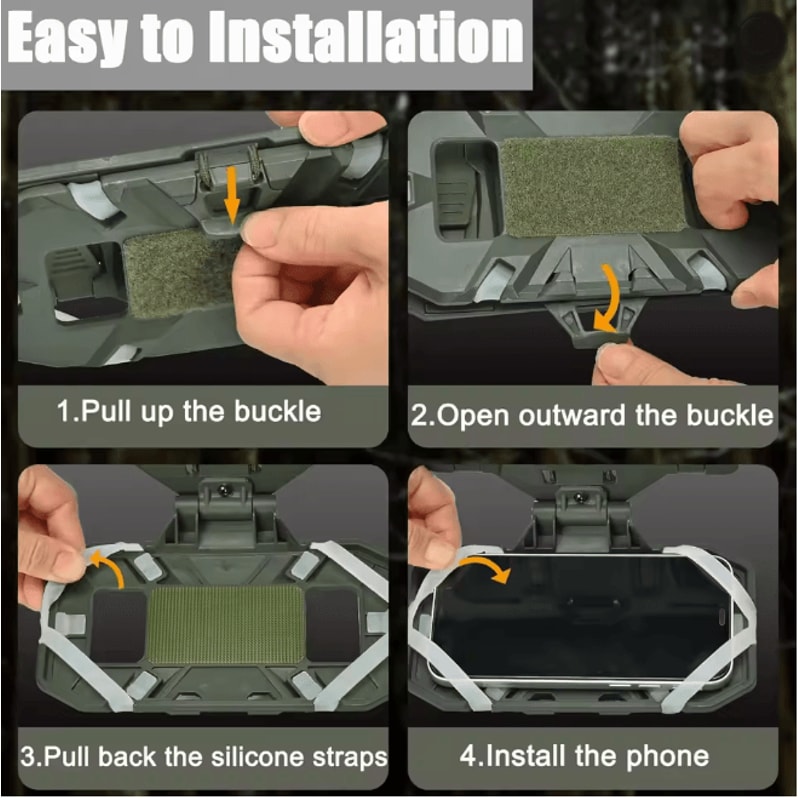 Easy to Installation

1.Pull up the buckle

2.Open outward the buckle

3.Pull back the silicone straps

4.Install the phone