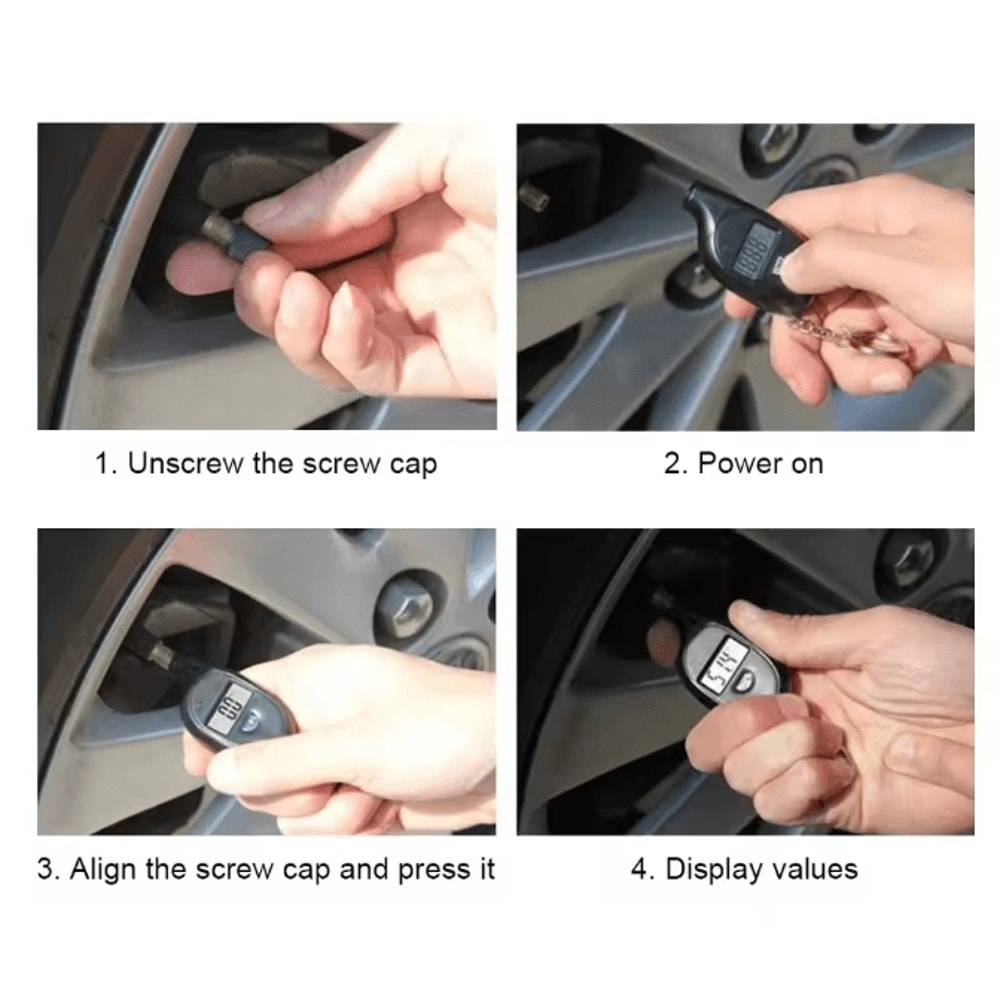 1. Unscrew the screw cap

2. Power on

3. Align the screw cap and press it

4. Display values