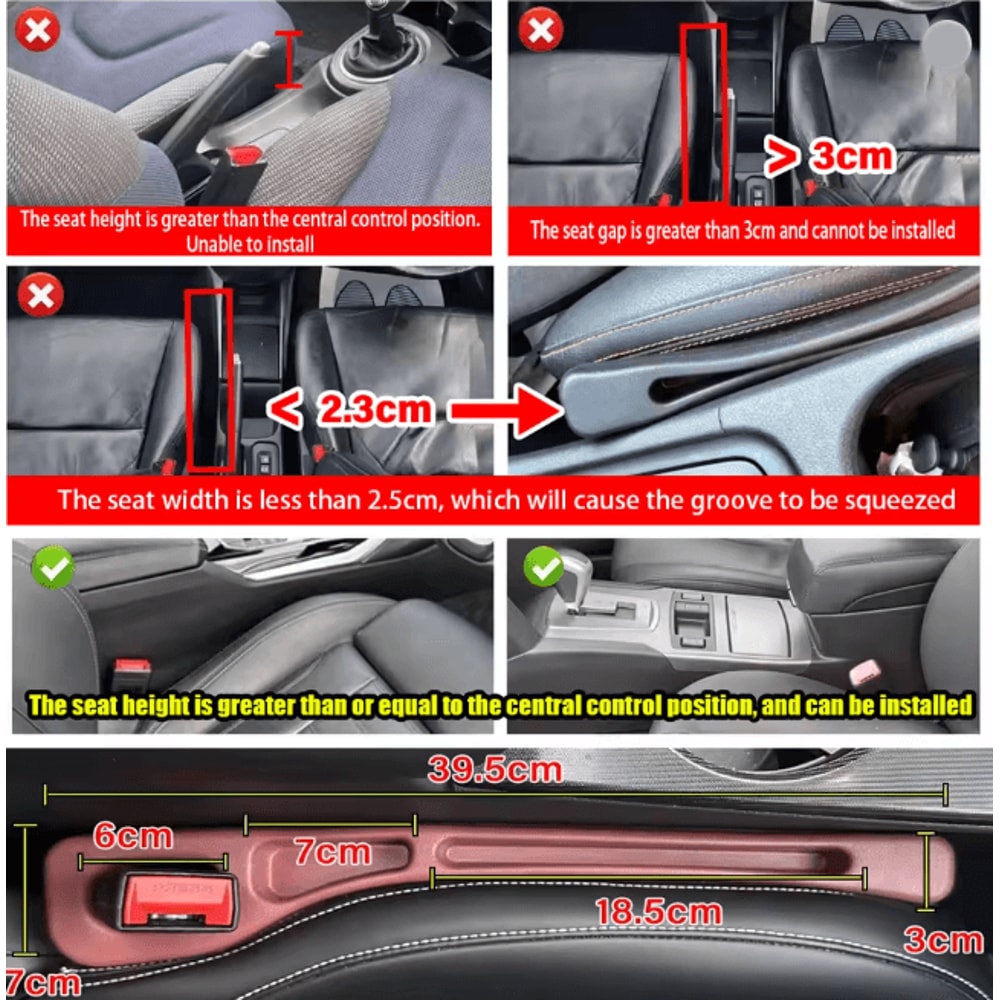 The seat height is greater than the central control position. Unable to install

> 3cm

The seat gap is greater than 3cm and cannot be installed

< 2.3cm

The seat width is less than 2.5cm, which will cause the groove to be squeezed

The seat height is greater than or equal to the central control position, and can be installed

39.5cm

6cm

7cm

18.5cm

3cm

7cm