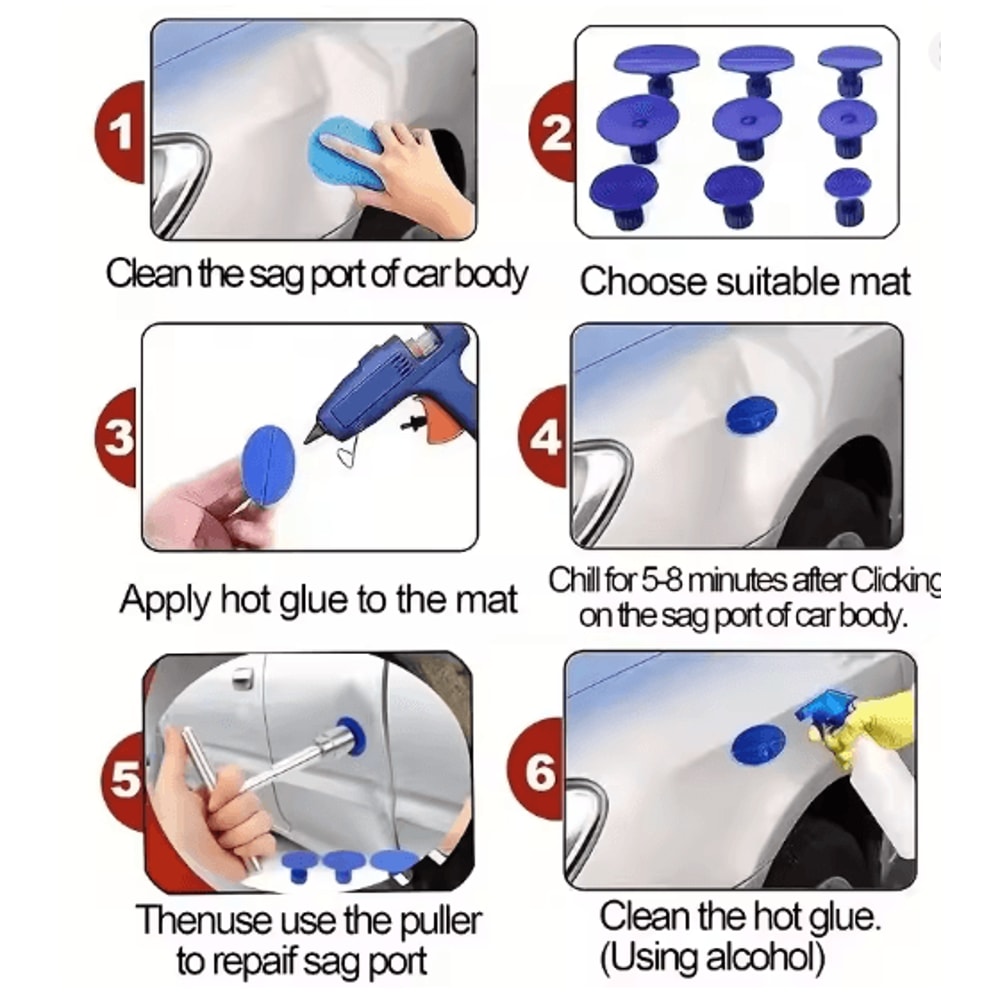 1
Clean the sag port of car body

2
Choose suitable mat

3
Apply hot glue to the mat

4
Chill for 5-8 minutes after Clicking on the sag port of car body.

5
Thenuse use the puller to repaif sag port

6
Clean the hot glue. (Using alcohol)