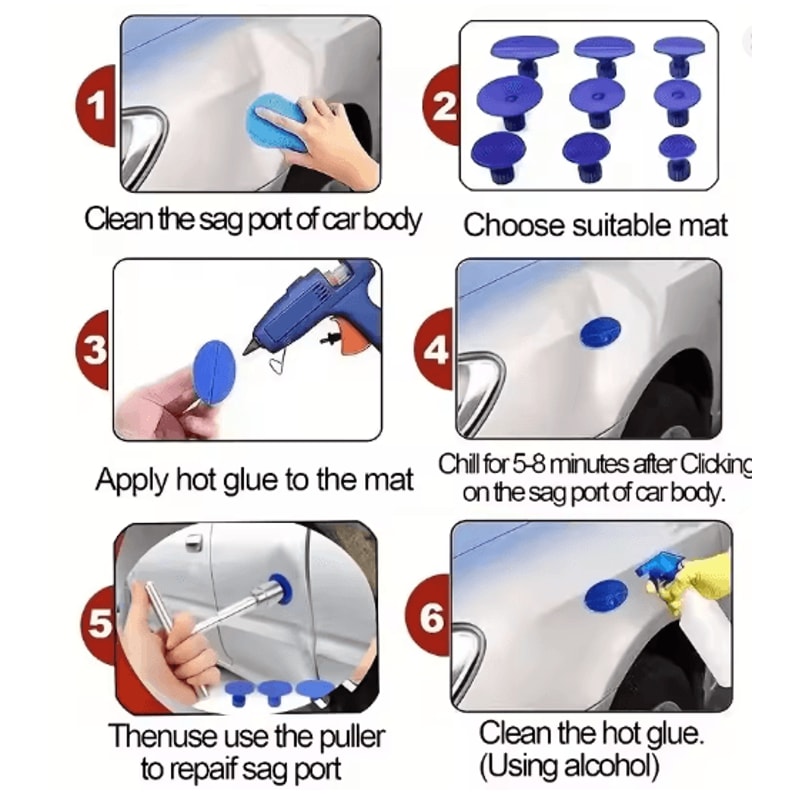 1

Clean the sag port of car body

2

Choose suitable mat

3

Apply hot glue to the mat

4

Chill for 5-8 minutes after Clicking on the sag port of car body.

5

Thenuse use the puller to repaif sag port

6

Clean the hot glue. (Using alcohol)