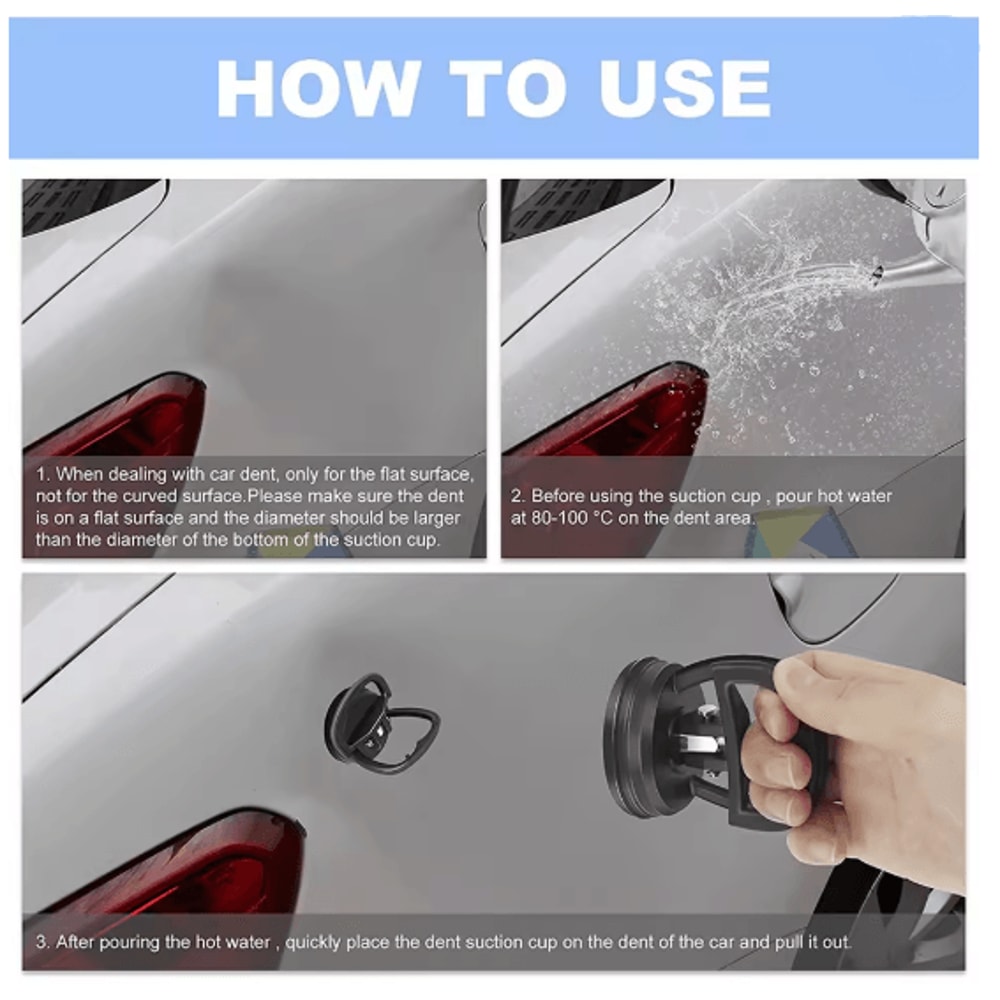 HOW TO USE

1. When dealing with car dent, only for the flat surface, not for the curved surface.Please make sure the dent is on a flat surface and the diameter should be larger than the diameter of the bottom of the suction cup.

2. Before using the suction cup , pour hot water at 80-100 °C on the dent area.

3. After pouring the hot water , quickly place the dent suction cup on the dent of the car and pull it out.