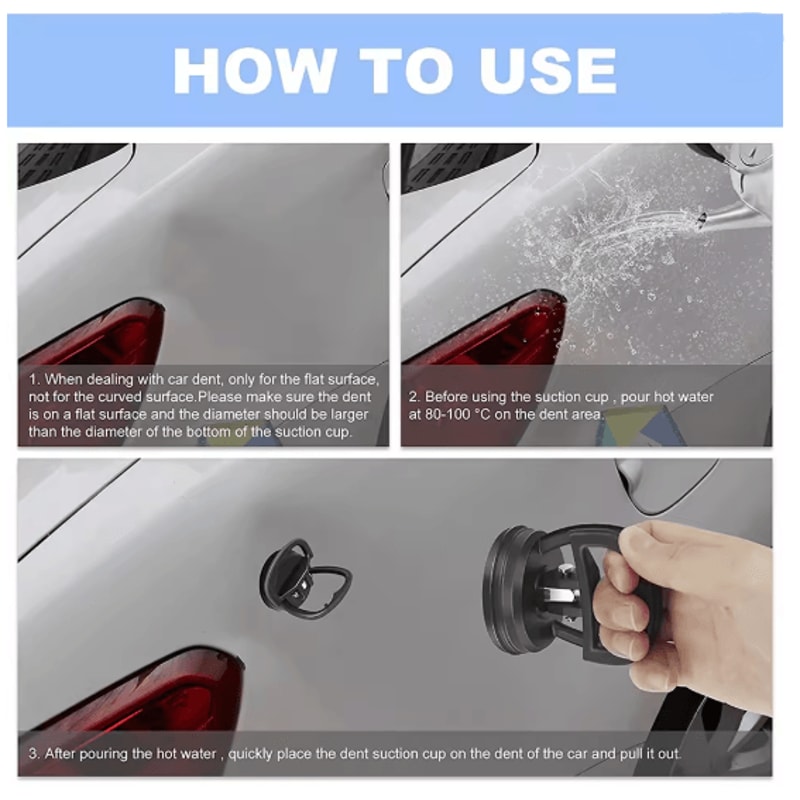 HOW TO USE

1. When dealing with car dent, only for the flat surface, not for the curved surface.Please make sure the dent is on a flat surface and the diameter should be larger than the diameter of the bottom of the suction cup.

2. Before using the suction cup , pour hot water at 80-100 °C on the dent area.

3. After pouring the hot water , quickly place the dent suction cup on the dent of the car and pull it out.