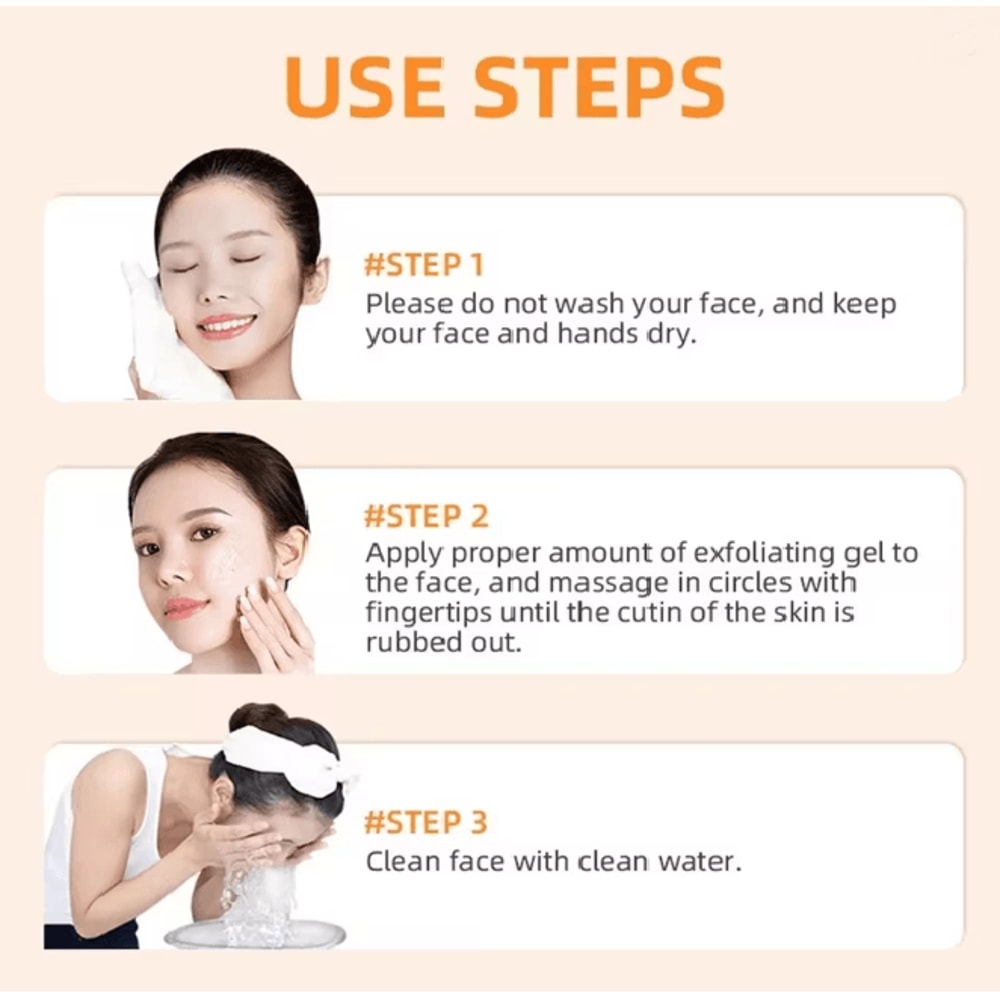 USE STEPS

#STEP 1
Please do not wash your face, and keep your face and hands dry.

#STEP 2
Apply proper amount of exfoliating gel to the face, and massage in circles with fingertips until the cutin of the skin is rubbed out.

#STEP 3
Clean face with clean water.