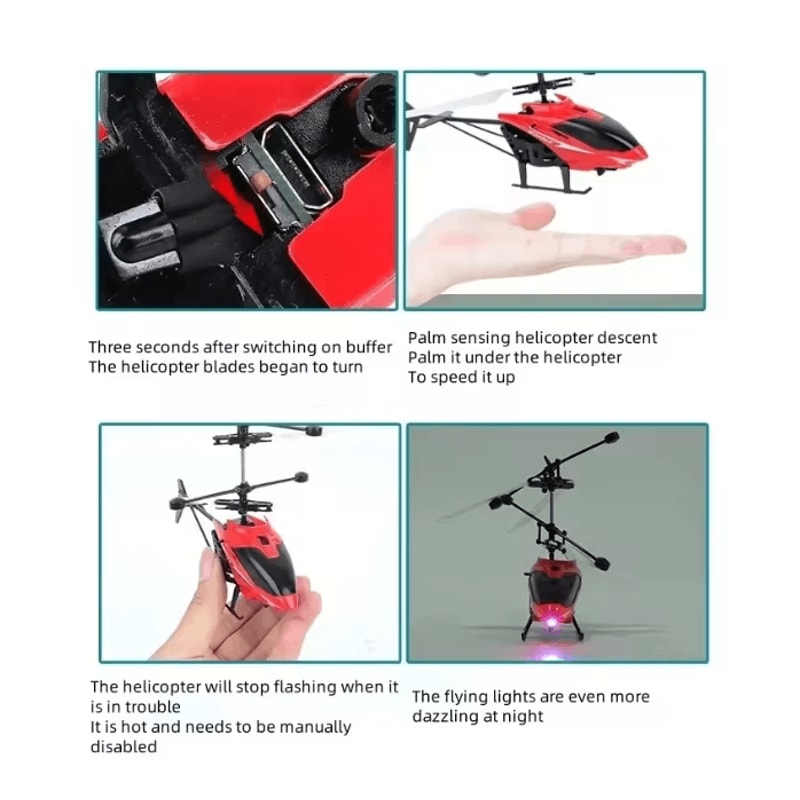 Three seconds after switching on buffer
The helicopter blades began to turn

Palm sensing helicopter descent
Palm it under the helicopter
To speed it up

The helicopter will stop flashing when it is in trouble
It is hot and needs to be manually disabled

The flying lights are even more dazzling at night