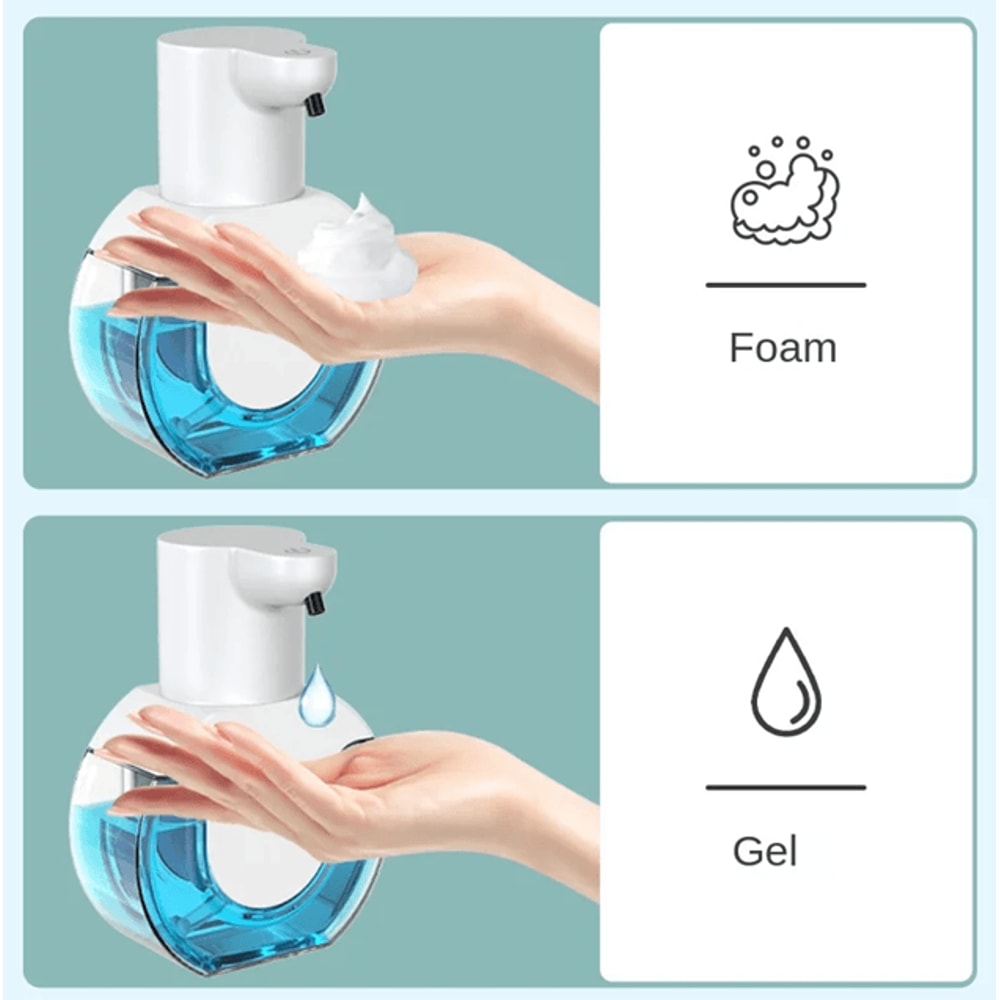 Foam

Gel