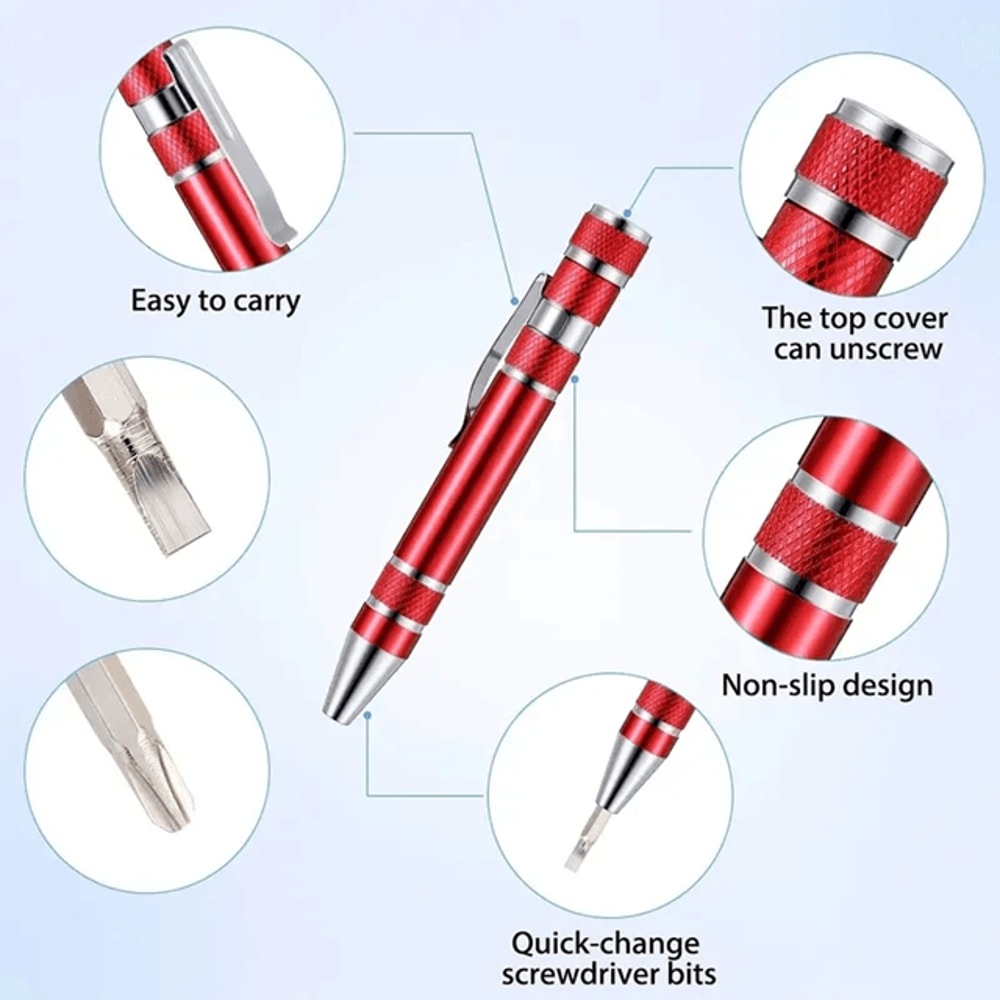 Easy to carry

The top cover can unscrew

Non-slip design

Quick-change screwdriver bits