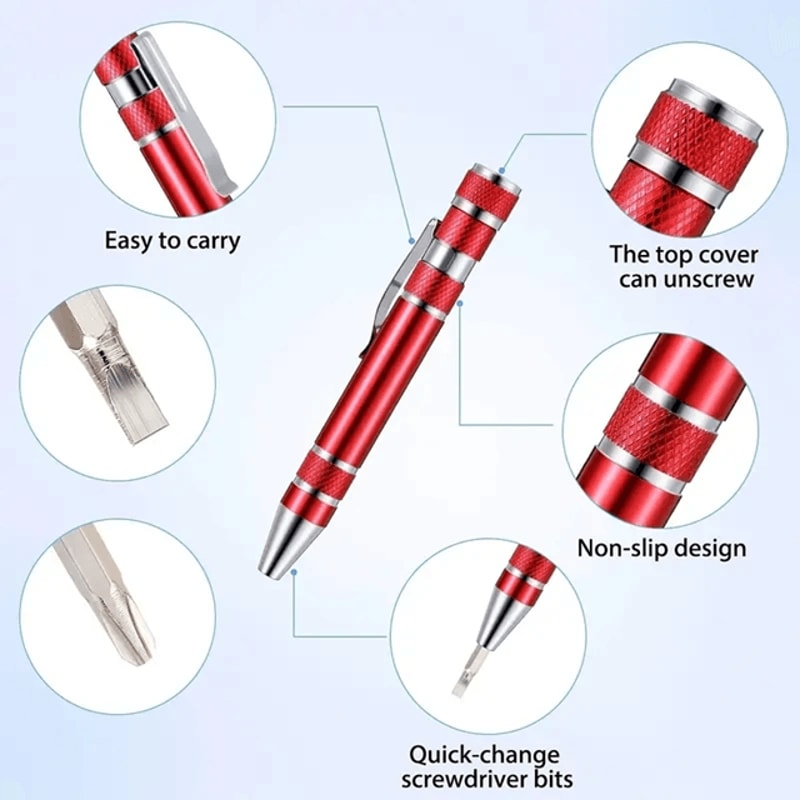 Easy to carry

The top cover can unscrew

Non-slip design

Quick-change screwdriver bits