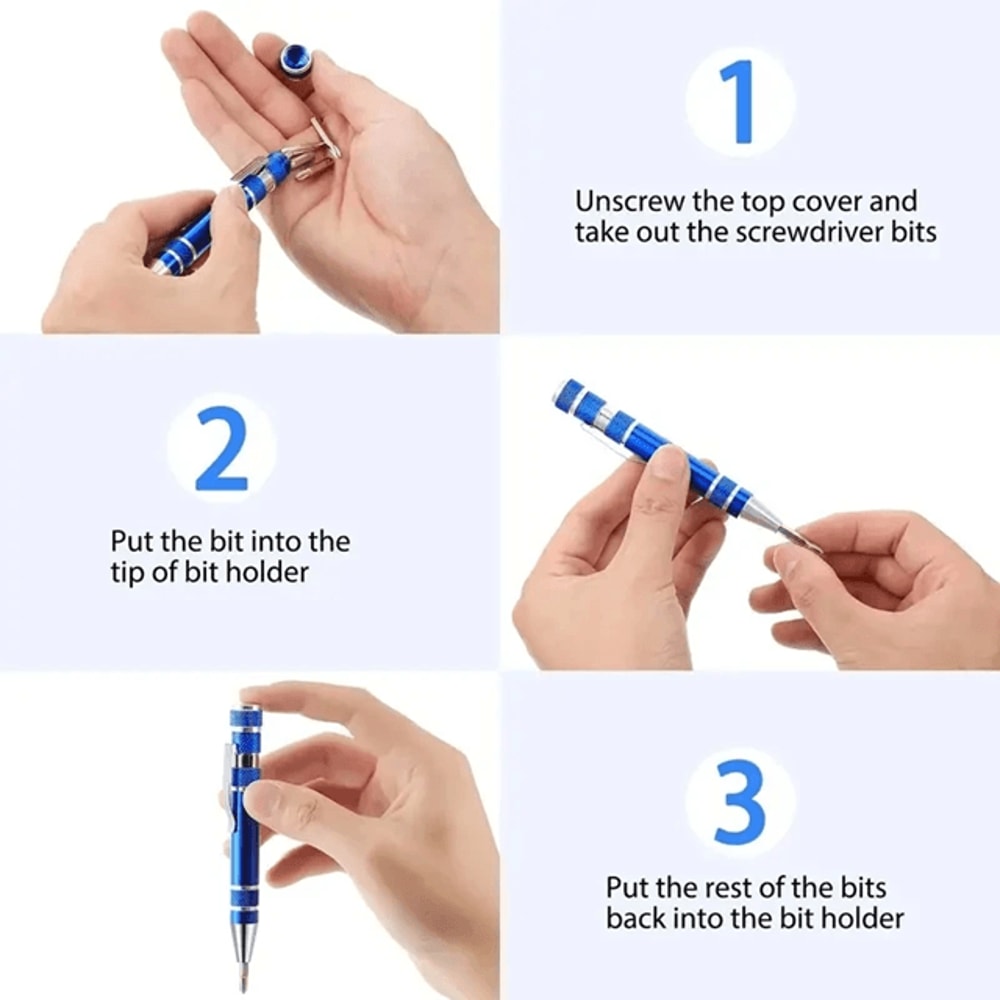 1

Unscrew the top cover and take out the screwdriver bits

2

Put the bit into the tip of bit holder

3

Put the rest of the bits back into the bit holder