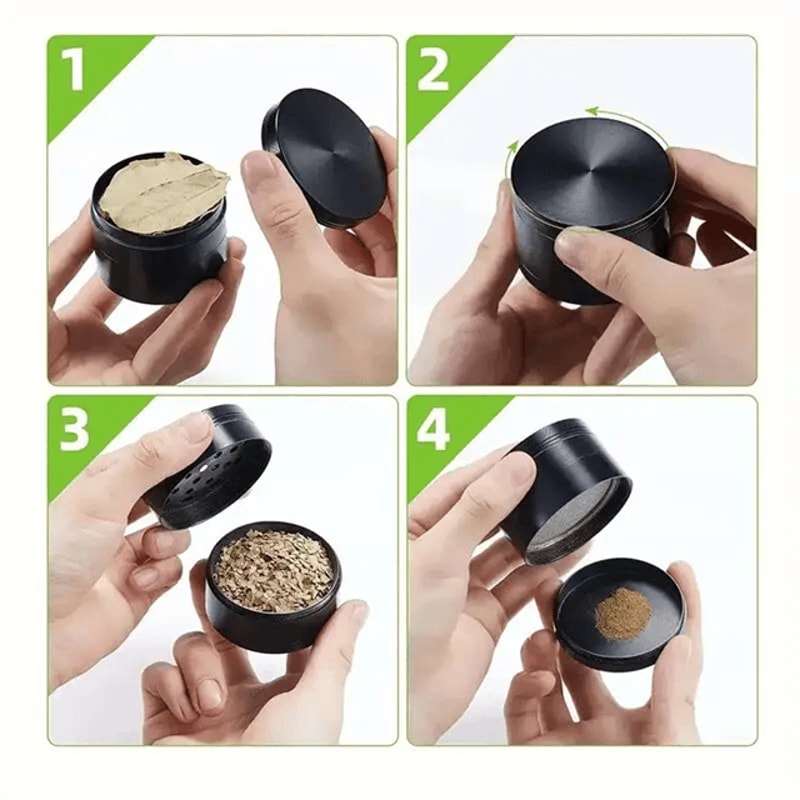 1

2

3

4