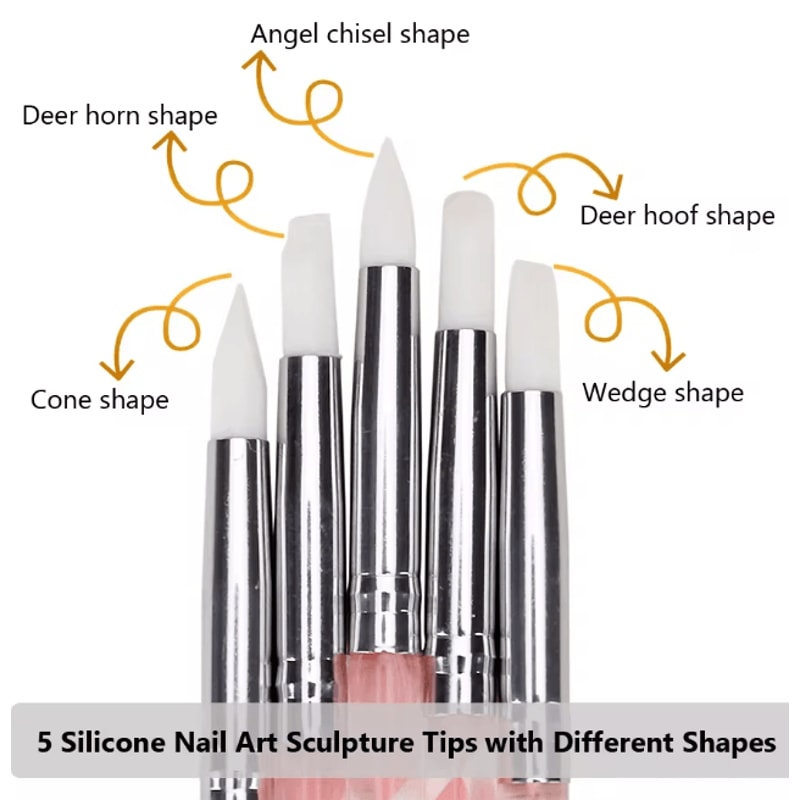 Angel chisel shape

Deer horn shape

Deer hoof shape

Cone shape

Wedge shape

5 Silicone Nail Art Sculpture Tips with Different Shapes