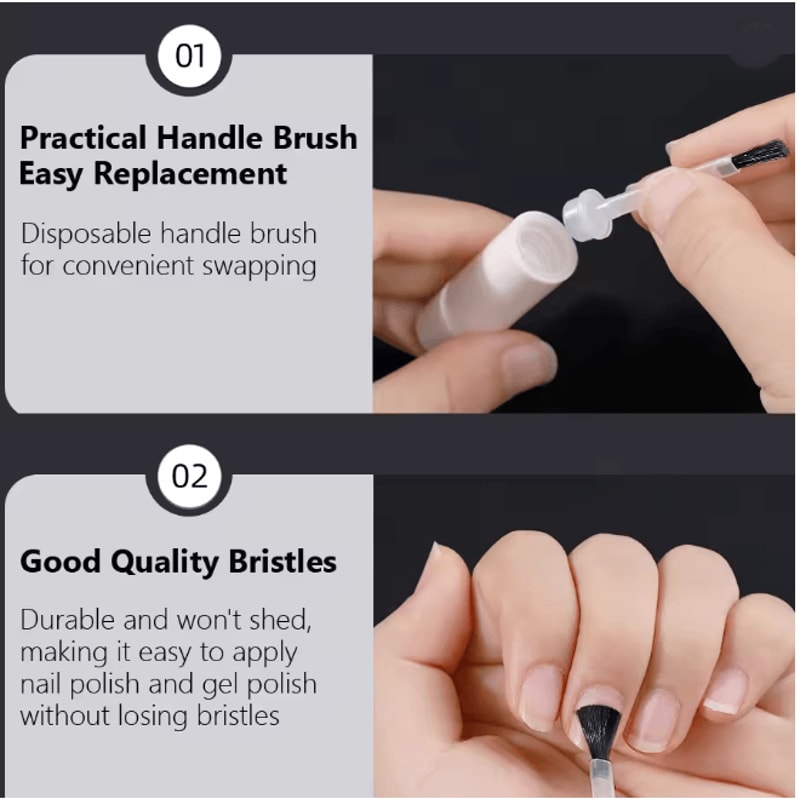 01

Practical Handle Brush
Easy Replacement

Disposable handle brush for convenient swapping

02

Good Quality Bristles

Durable and won't shed, making it easy to apply nail polish and gel polish without losing bristles