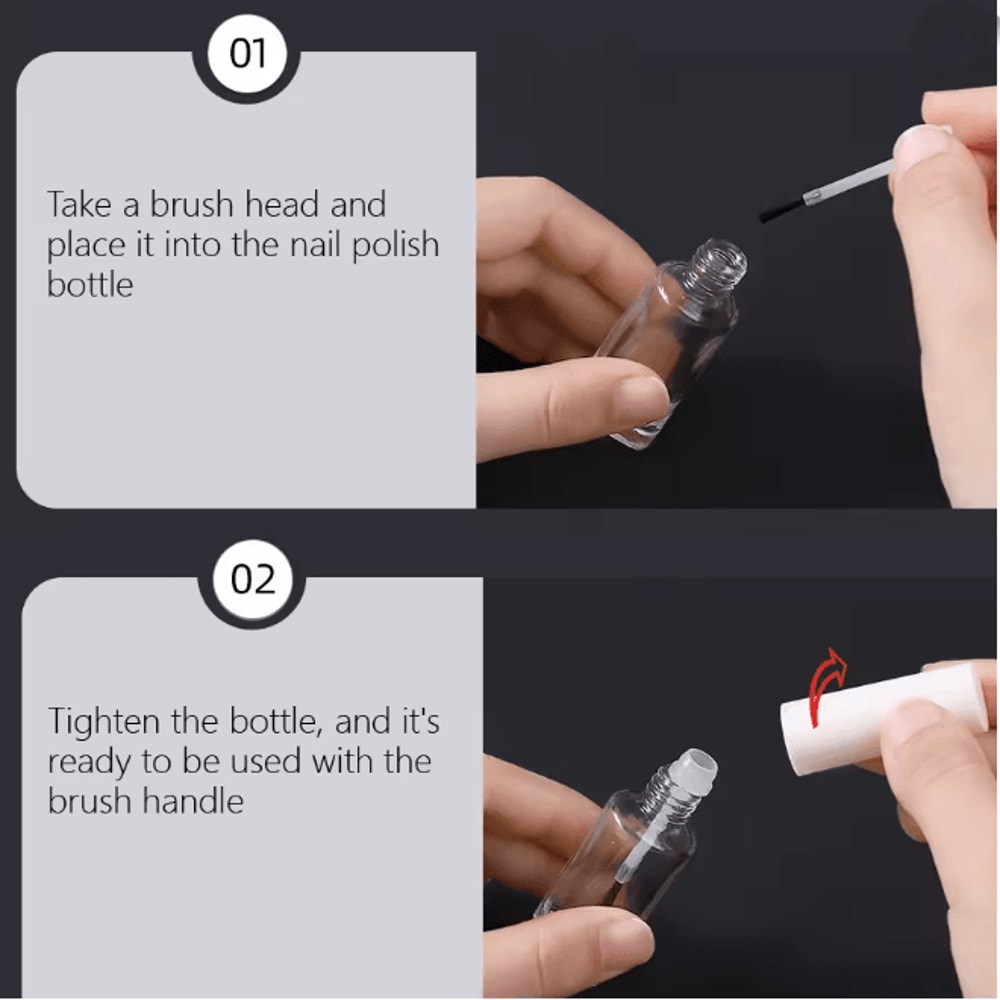 01

Take a brush head and place it into the nail polish bottle

02

Tighten the bottle, and it's ready to be used with the brush handle