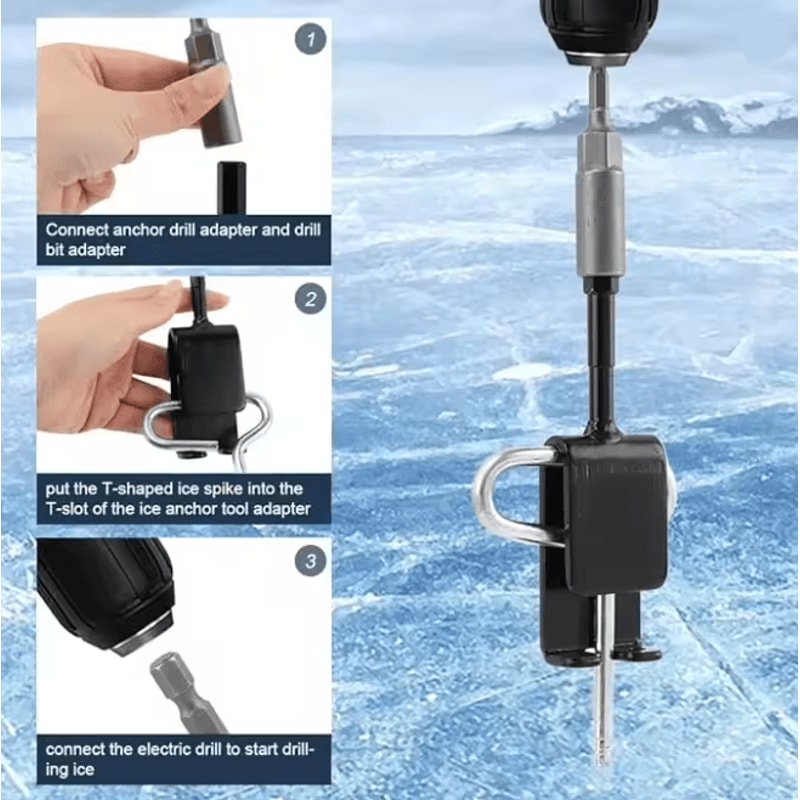 1

Connect anchor drill adapter and drill bit adapter

2

put the T-shaped ice spike into the T-slot of the ice anchor tool adapter

3

connect the electric drill to start drilling ice