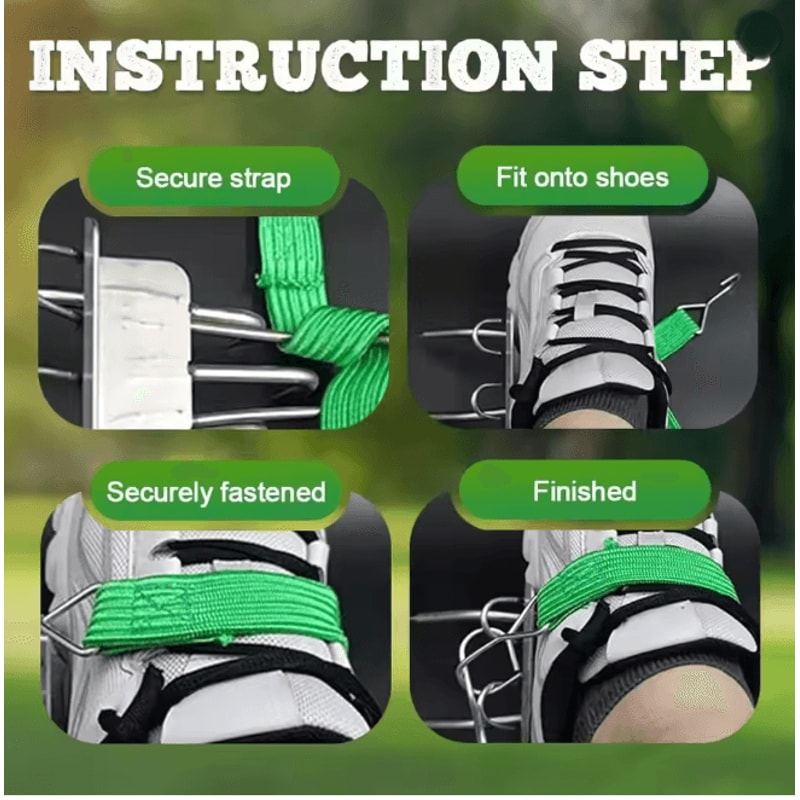 INSTRUCTION STEP

Secure strap

Fit onto shoes

Securely fastened

Finished