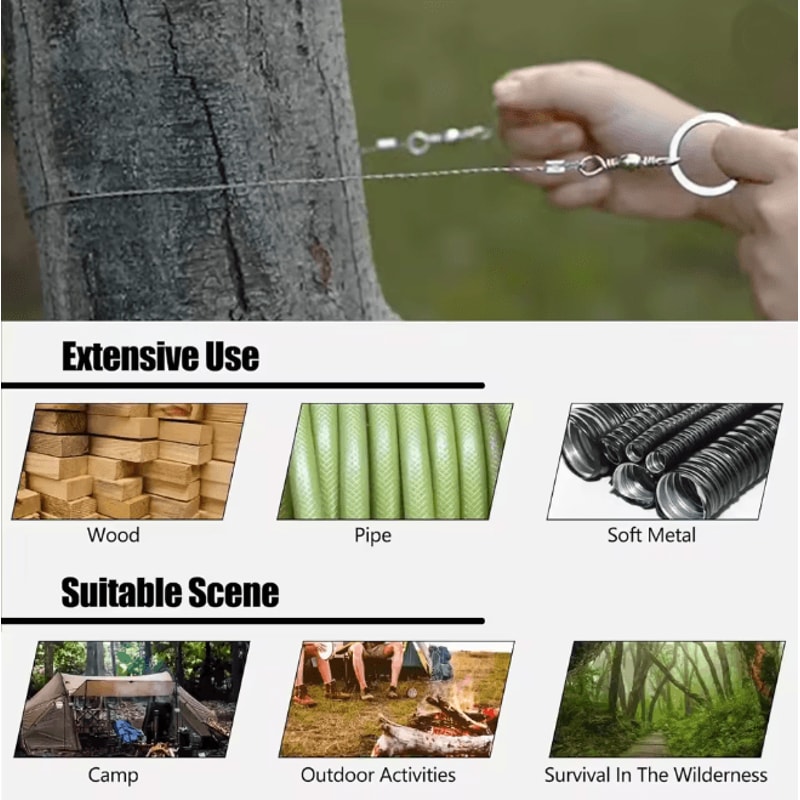 Extensive Use

Wood

Pipe

Soft Metal

Suitable Scene

Camp

Outdoor Activities

Survival In The Wilderness