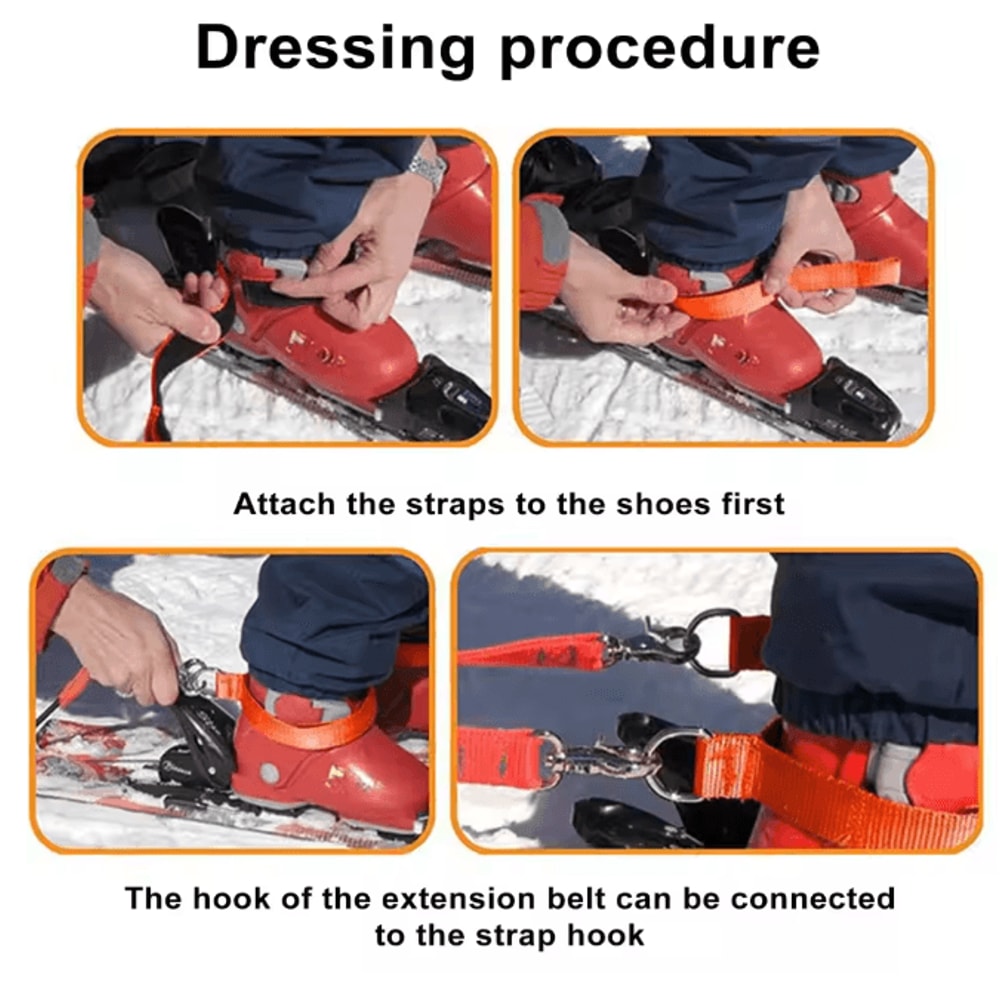 Dressing procedure

Attach the straps to the shoes first

The hook of the extension belt can be connected to the strap hook