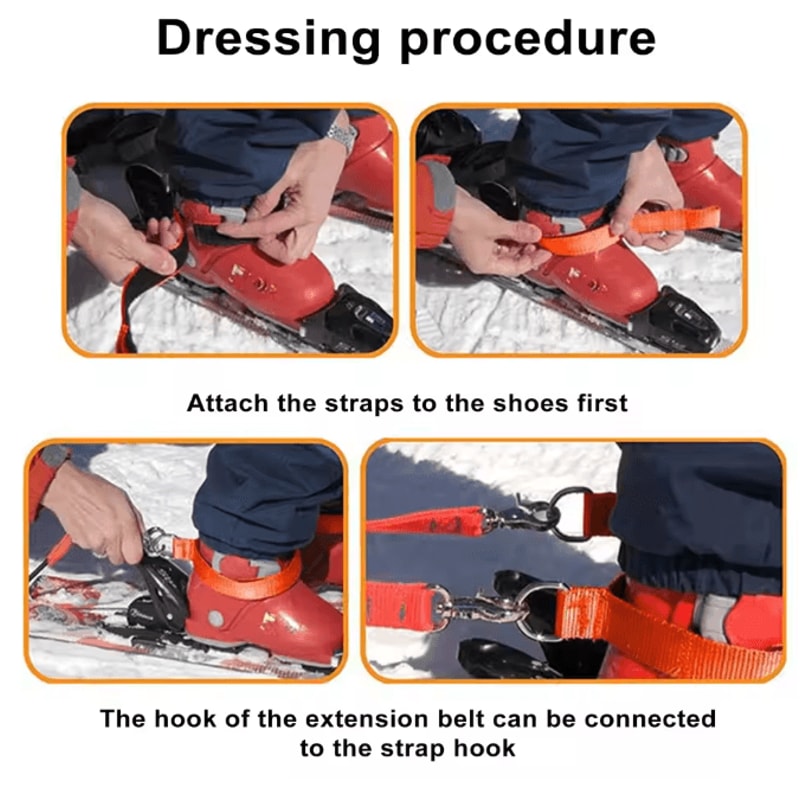 Dressing procedure

Attach the straps to the shoes first

The hook of the extension belt can be connected to the strap hook