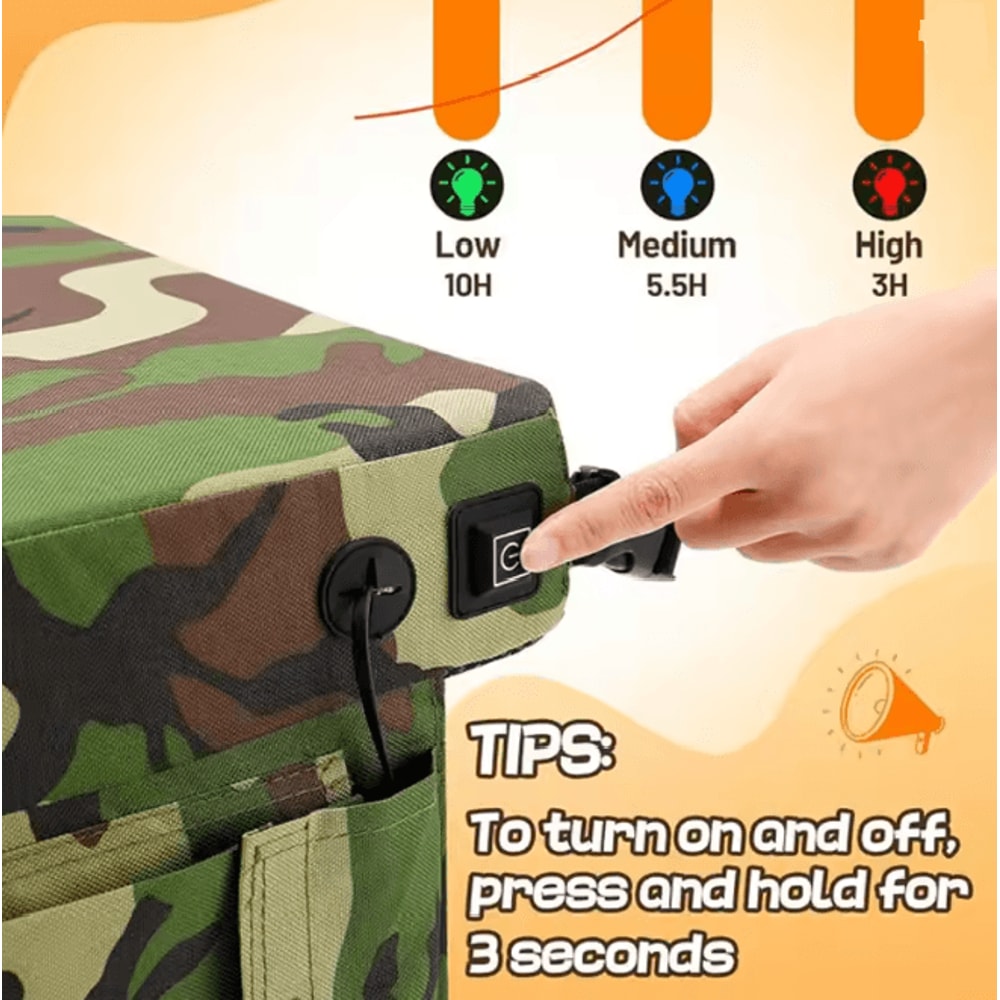 Low
10H

Medium
5.5H

High
3H

TIPS:

To turn on and off, press and hold for 3 seconds