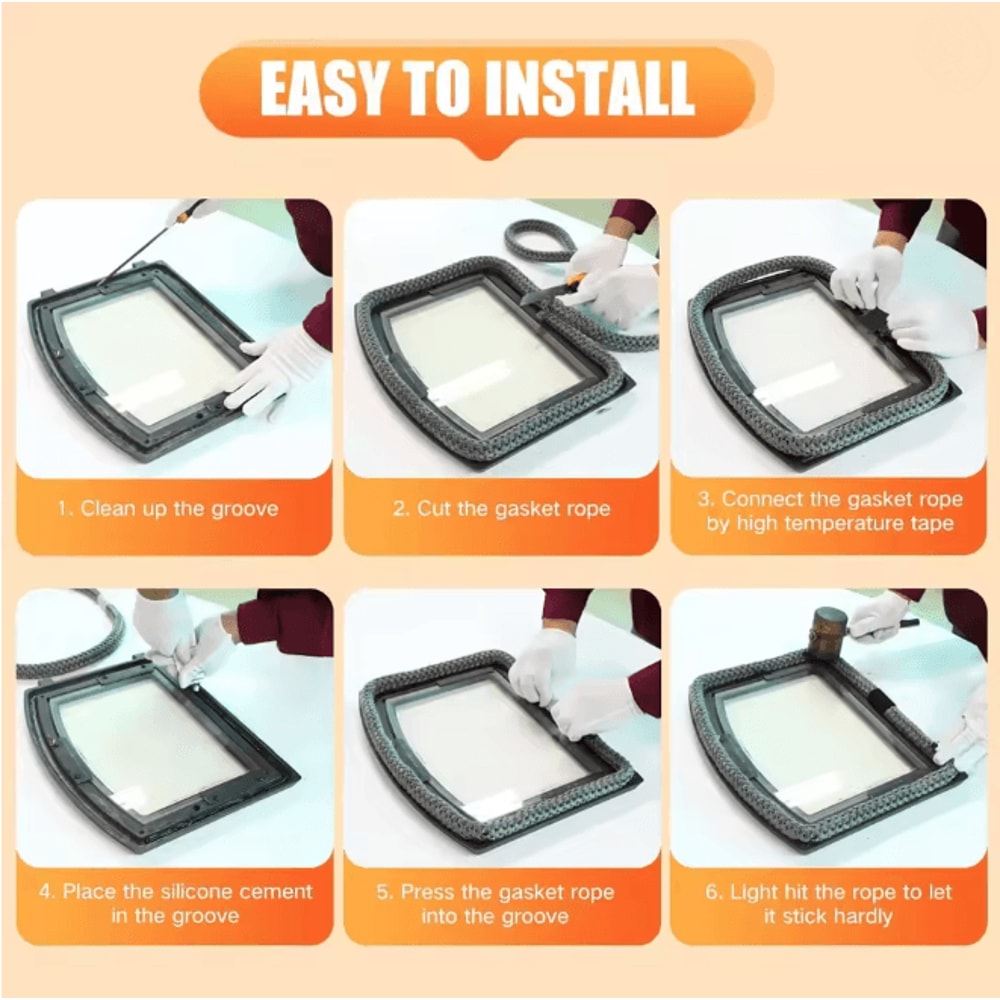 EASY TO INSTALL

1. Clean up the groove

2. Cut the gasket rope

3. Connect the gasket rope by high temperature tape

4. Place the silicone cement in the groove

5. Press the gasket rope into the groove

6. Light hit the rope to let it stick hardly