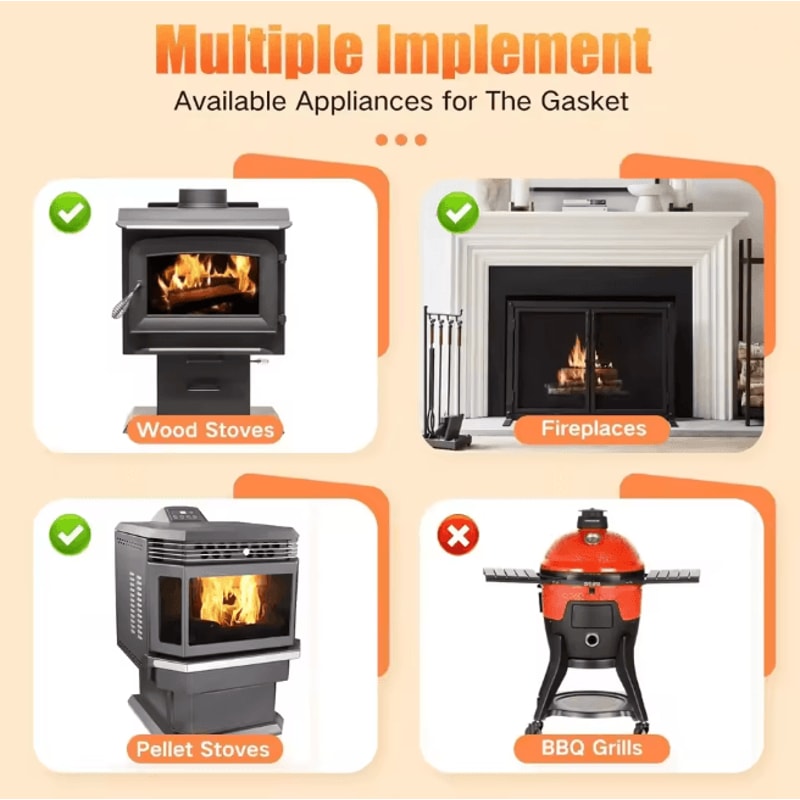 Multiple Implement

Available Appliances for The Gasket

Wood Stoves

Fireplaces

Pellet Stoves

BBQ Grills