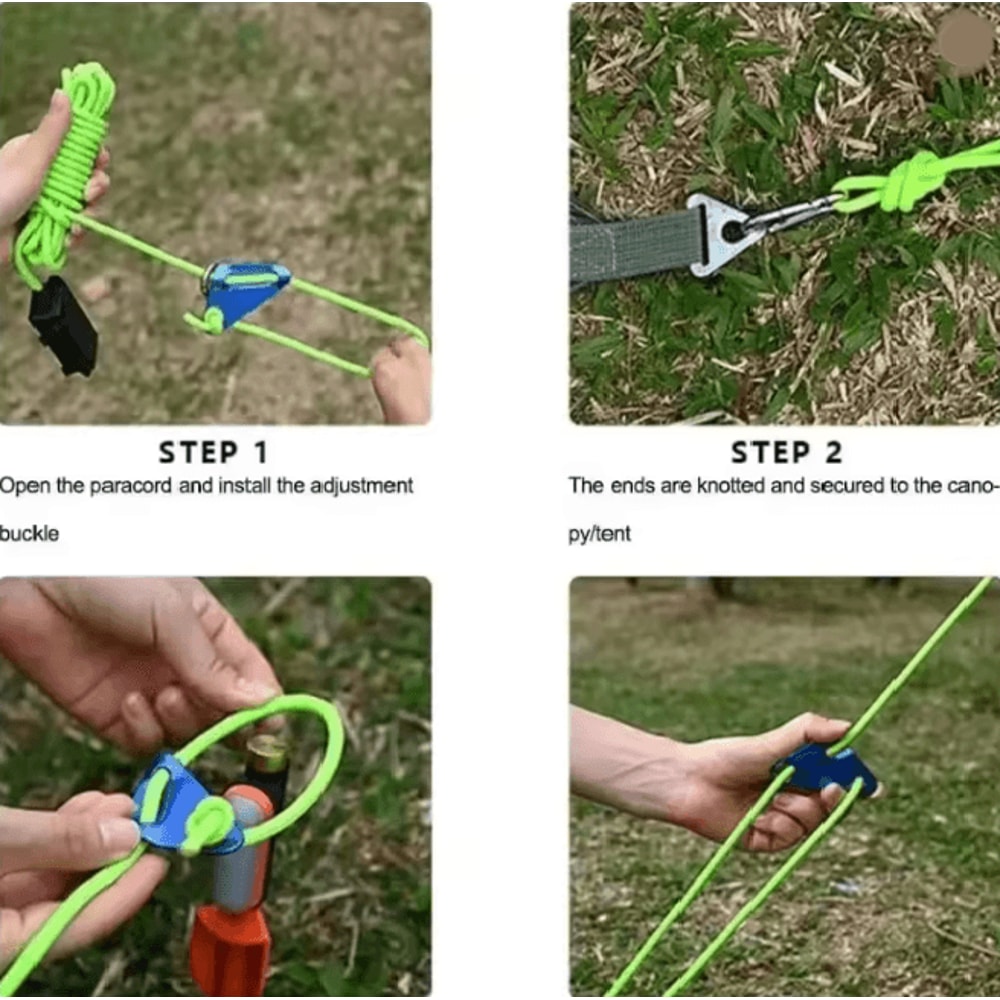 STEP 1
Open the paracord and install the adjustment buckle

STEP 2
The ends are knotted and secured to the canopy/tent