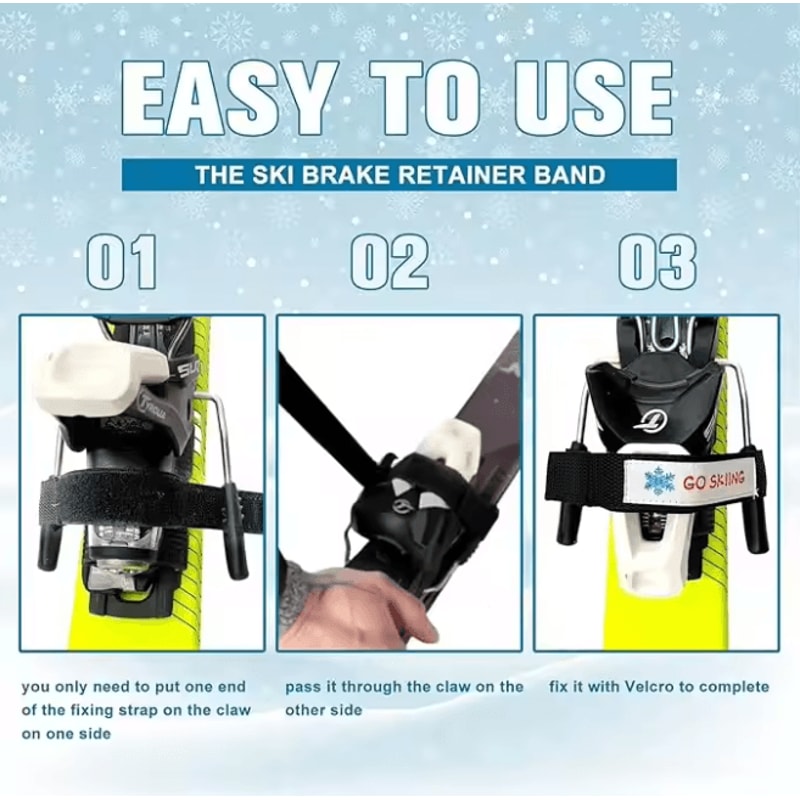 EASY TO USE

THE SKI BRAKE RETAINER BAND

01

02

03

GO SKIING

you only need to put one end of the fixing strap on the claw on one side

pass it through the claw on the other side

fix it with Velcro to complete