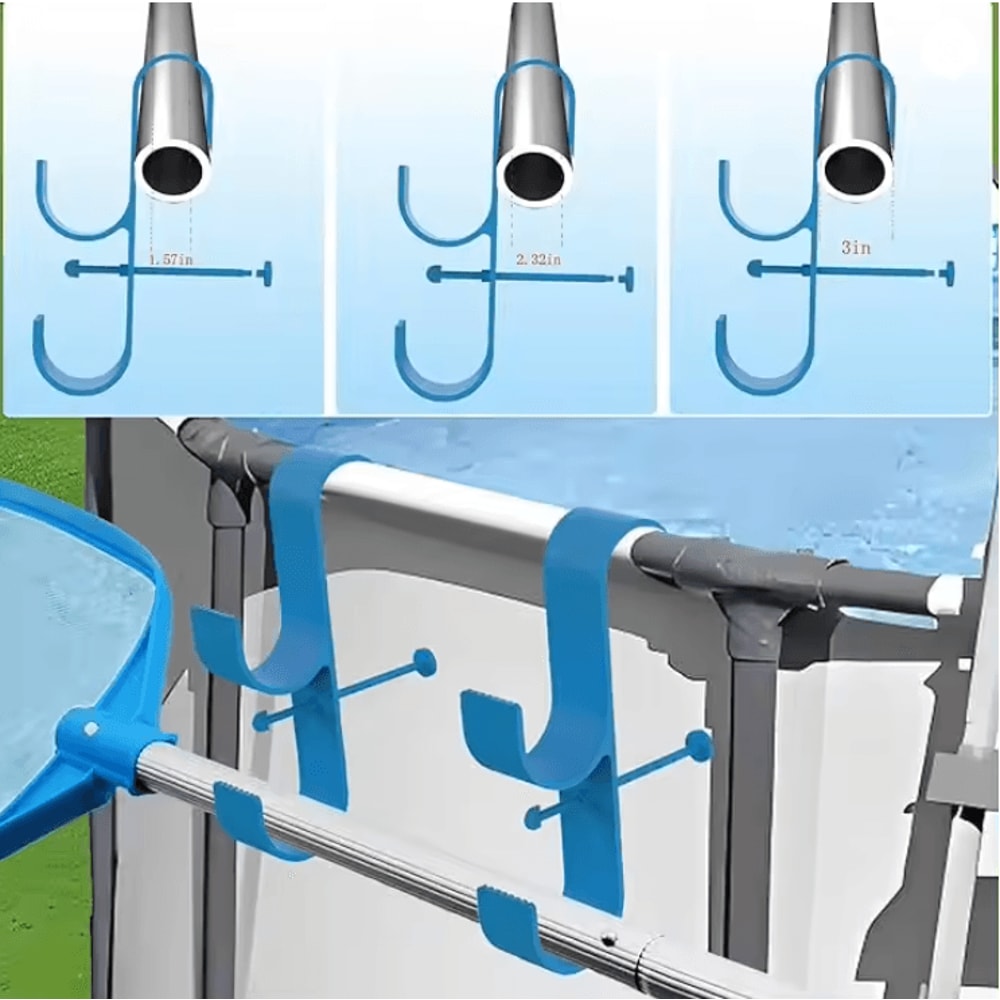 1.57in

2.32in

3in