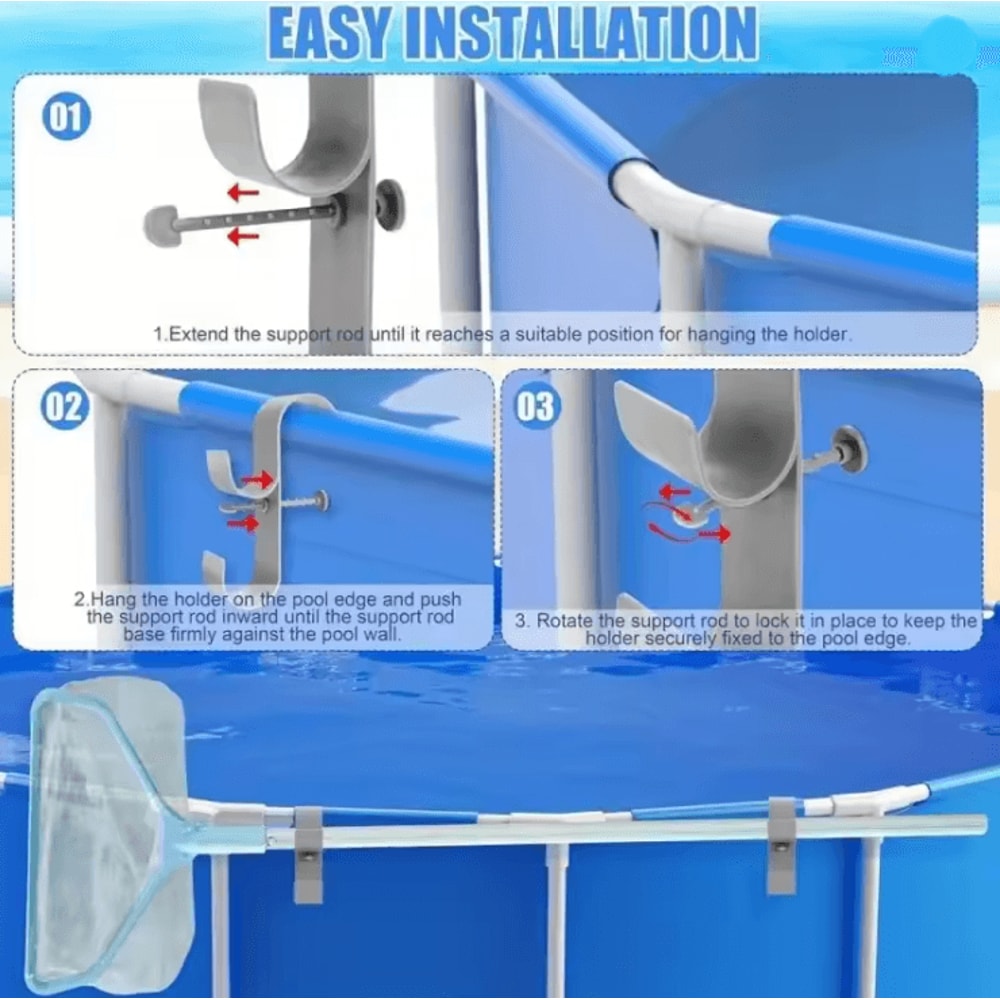 EASY INSTALLATION

01

1.Extend the support rod until it reaches a suitable position for hanging the holder.

02

2.Hang the holder on the pool edge and push the support rod inward until the support rod base firmly against the pool wall.

03

3. Rotate the support rod to lock it in place to keep the holder securely fixed to the pool edge.