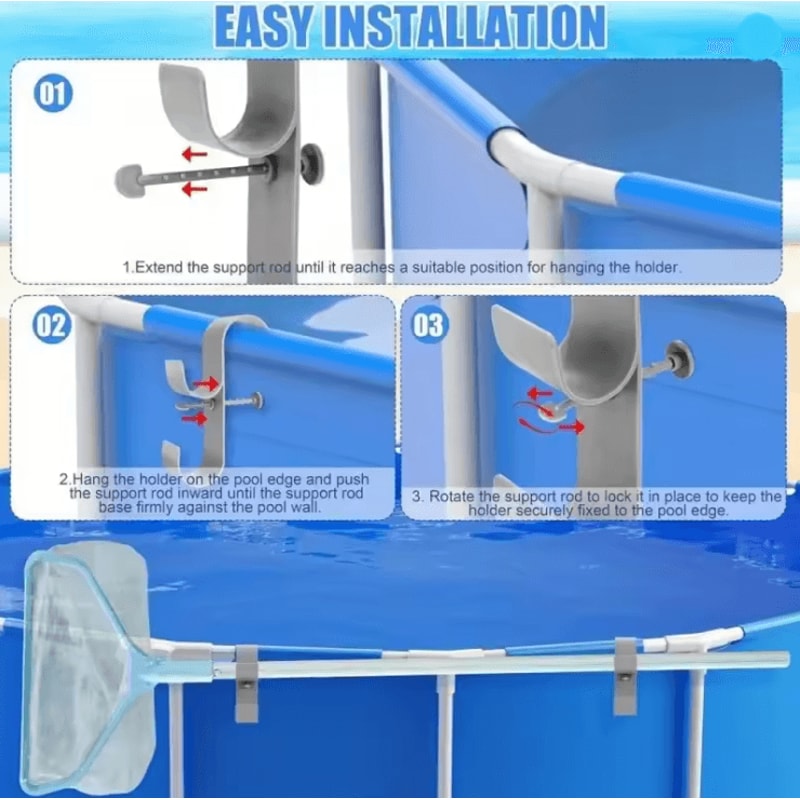 EASY INSTALLATION

01

1.Extend the support rod until it reaches a suitable position for hanging the holder.

02

2.Hang the holder on the pool edge and push the support rod inward until the support rod base firmly against the pool wall.

03

3. Rotate the support rod to lock it in place to keep the holder securely fixed to the pool edge.