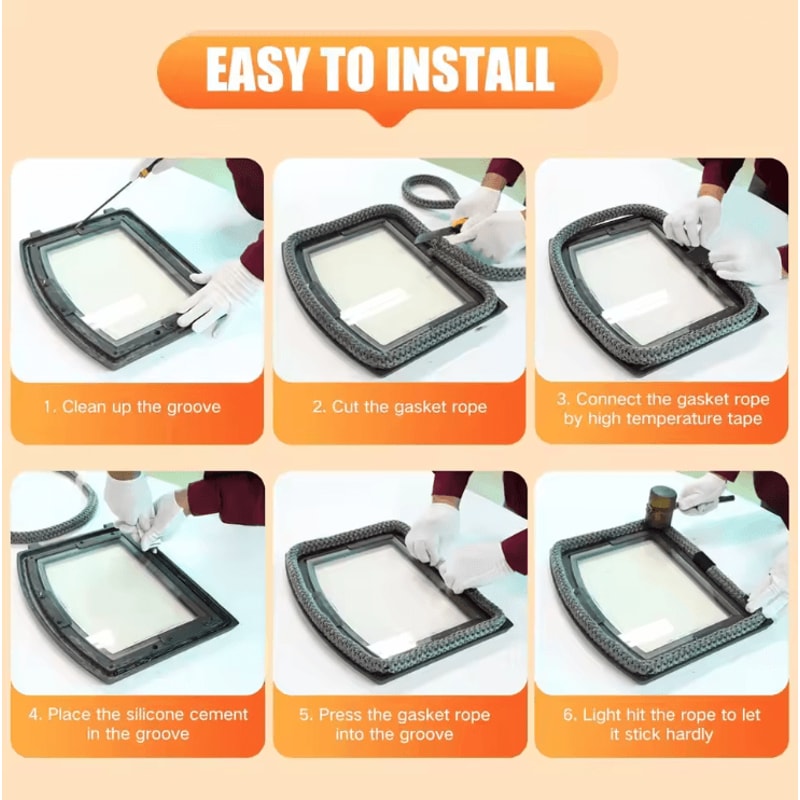 EASY TO INSTALL

1. Clean up the groove

2. Cut the gasket rope

3. Connect the gasket rope by high temperature tape

4. Place the silicone cement in the groove

5. Press the gasket rope into the groove

6. Light hit the rope to let it stick hardly