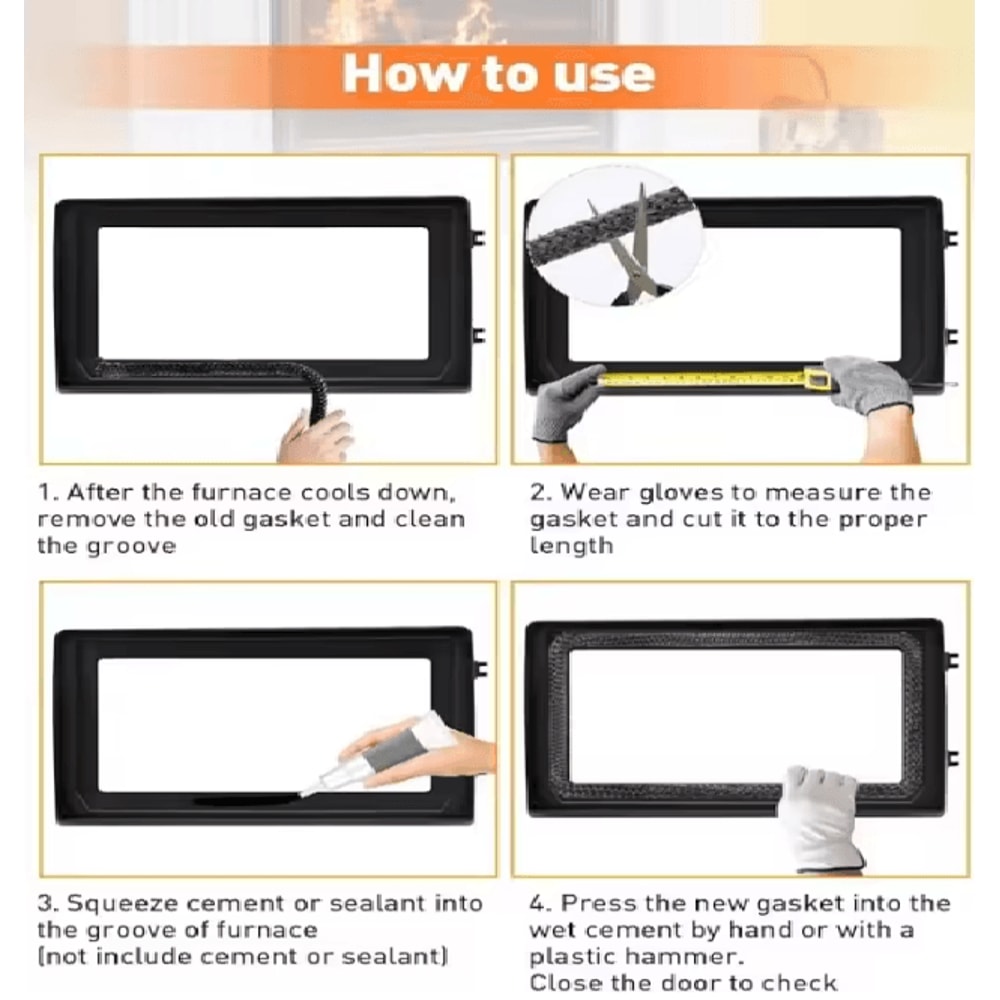 How to use

1. After the furnace cools down, remove the old gasket and clean the groove

2. Wear gloves to measure the gasket and cut it to the proper length

3. Squeeze cement or sealant into the groove of furnace (not include cement or sealant)

4. Press the new gasket into the wet cement by hand or with a plastic hammer.
Close the door to check