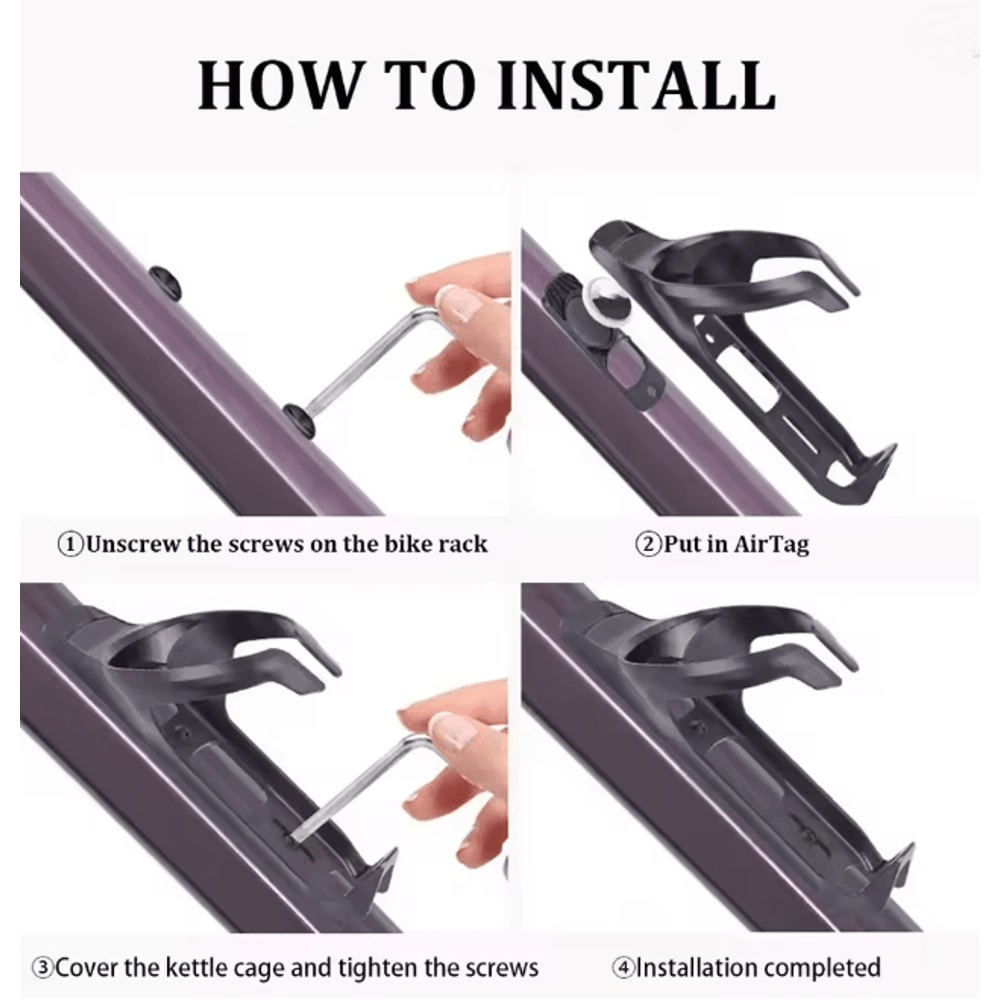 HOW TO INSTALL

①Unscrew the screws on the bike rack

②Put in AirTag

③Cover the kettle cage and tighten the screws

④Installation completed