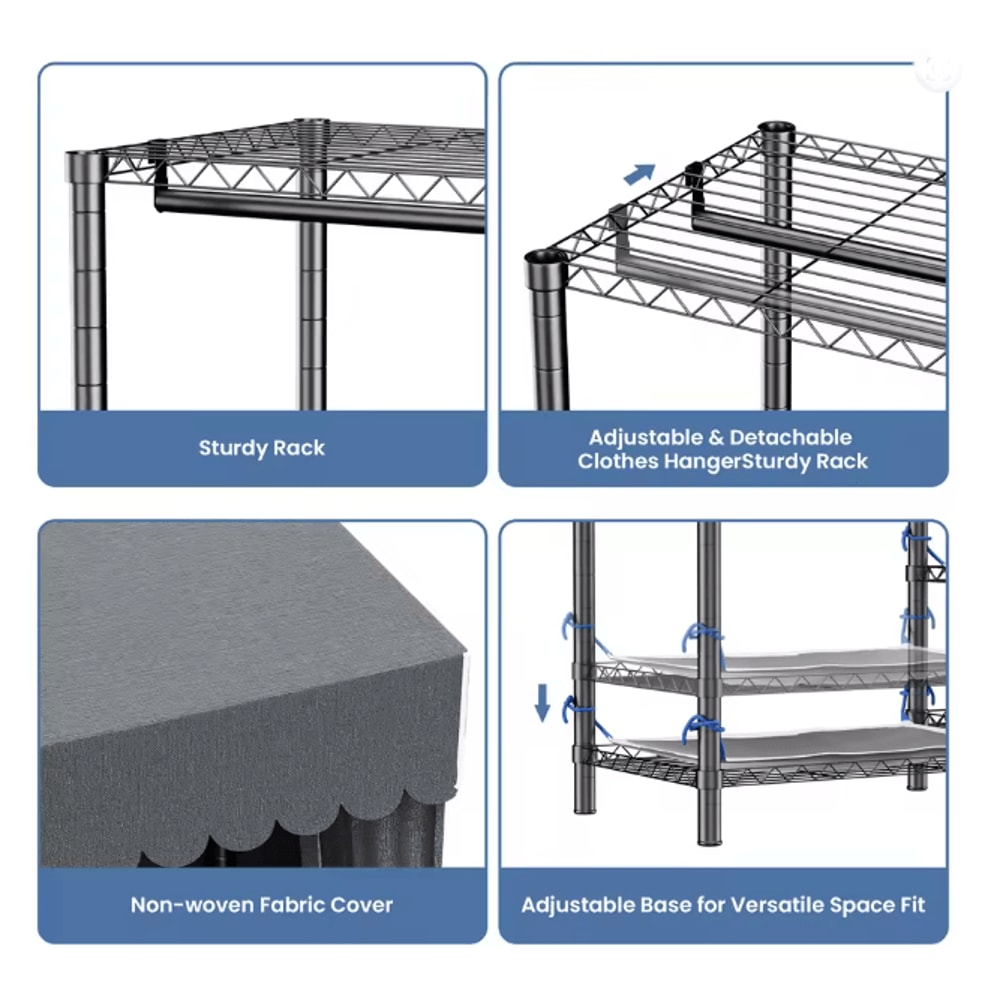 Sturdy Rack

Adjustable & Detachable Clothes HangerSturdy Rack

Non-woven Fabric Cover

Adjustable Base for Versatile Space Fit