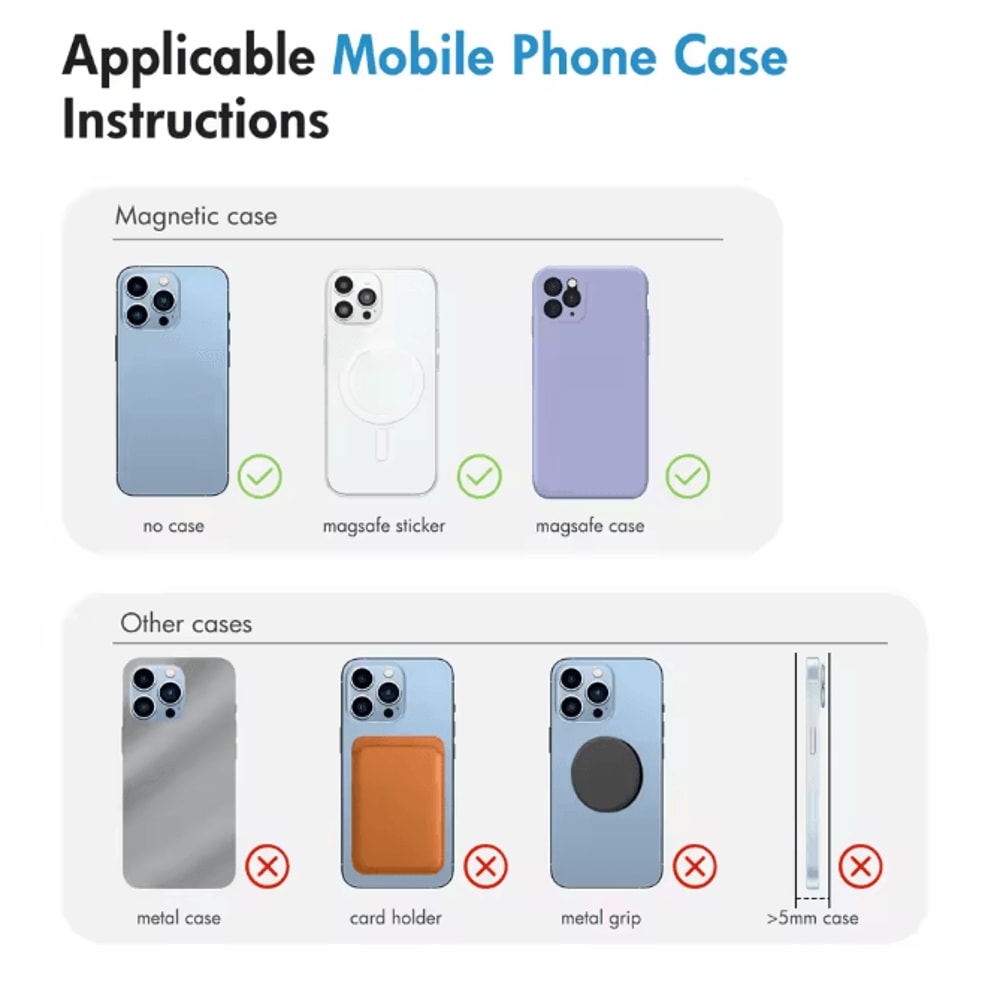 Applicable Mobile Phone Case Instructions

Magnetic case

no case

magsafe sticker

magsafe case

Other cases

metal case

card holder

metal grip

>5mm case