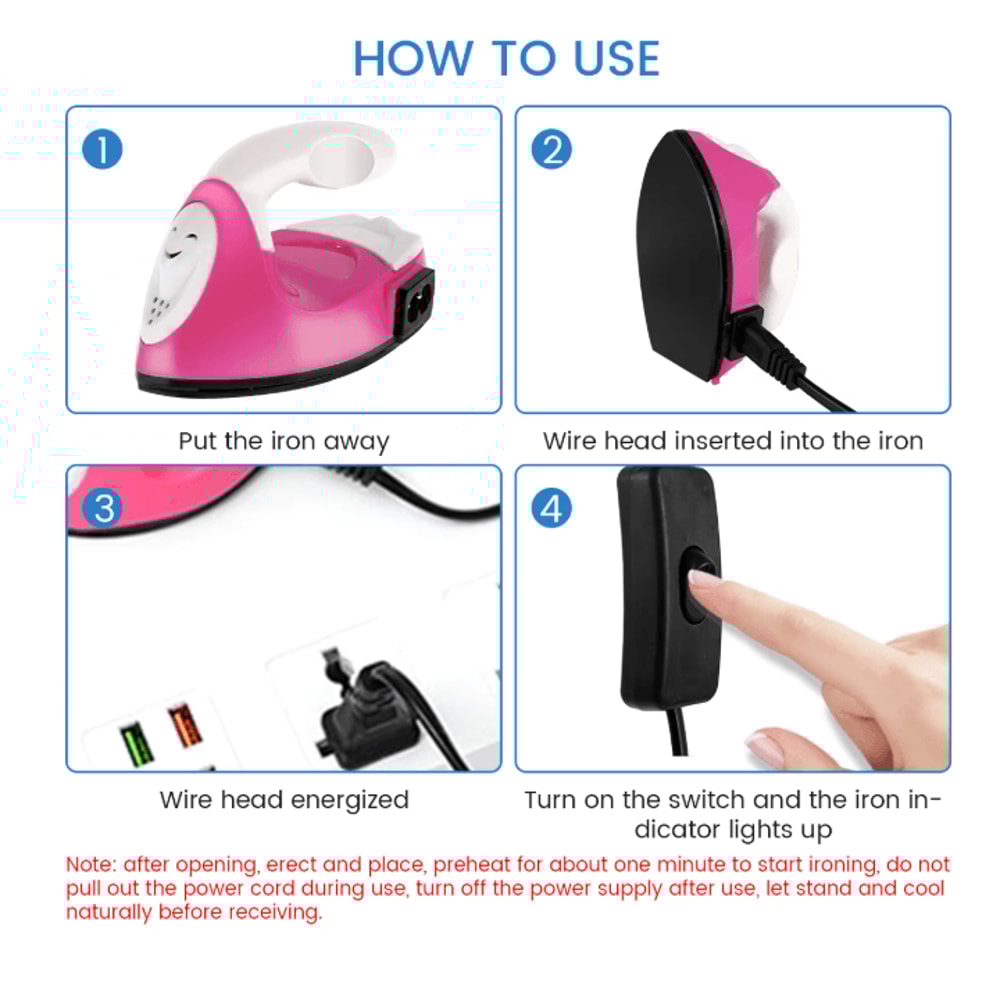 HOW TO USE

1

Put the iron away

2

Wire head inserted into the iron

3

Wire head energized

4

Turn on the switch and the iron indicator lights up

Note: after opening, erect and place, preheat for about one minute to start ironing, do not pull out the power cord during use, turn off the power supply after use, let stand and cool naturally before receiving.