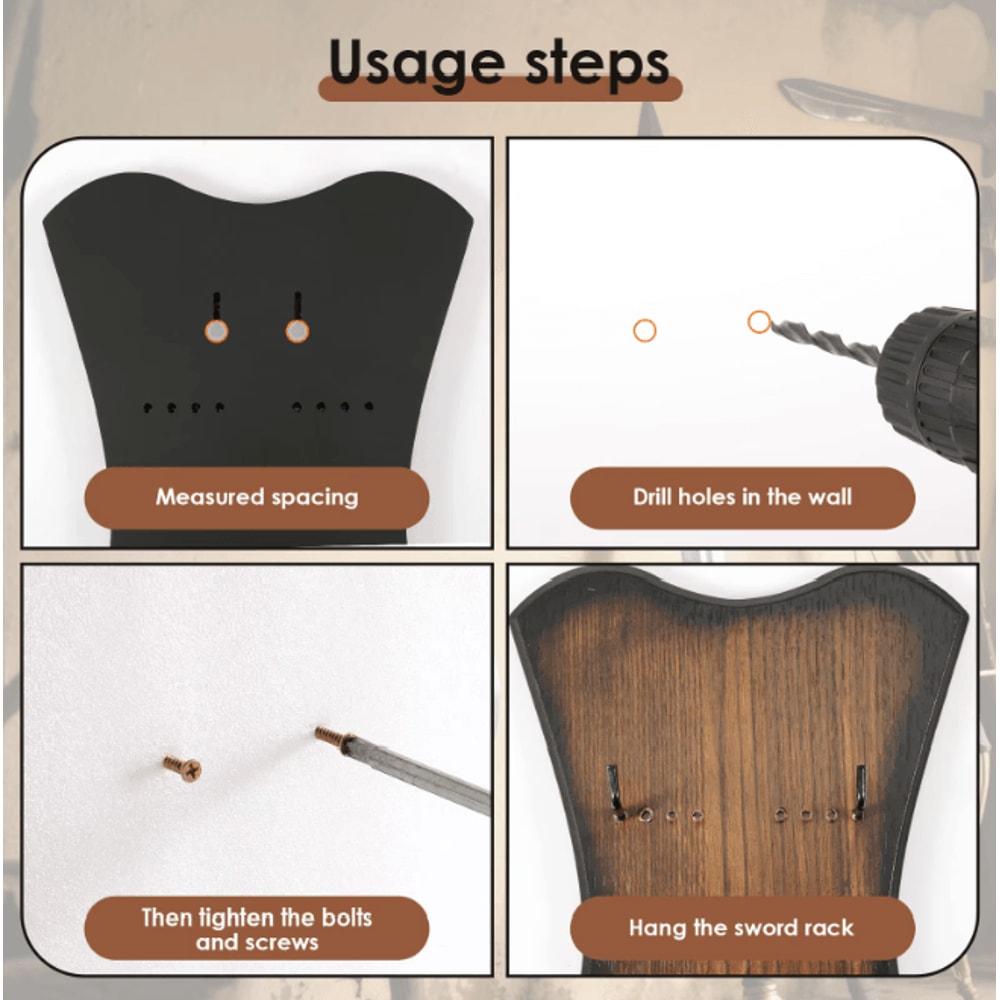 Usage steps

Measured spacing

Drill holes in the wall

Then tighten the bolts and screws

Hang the sword rack