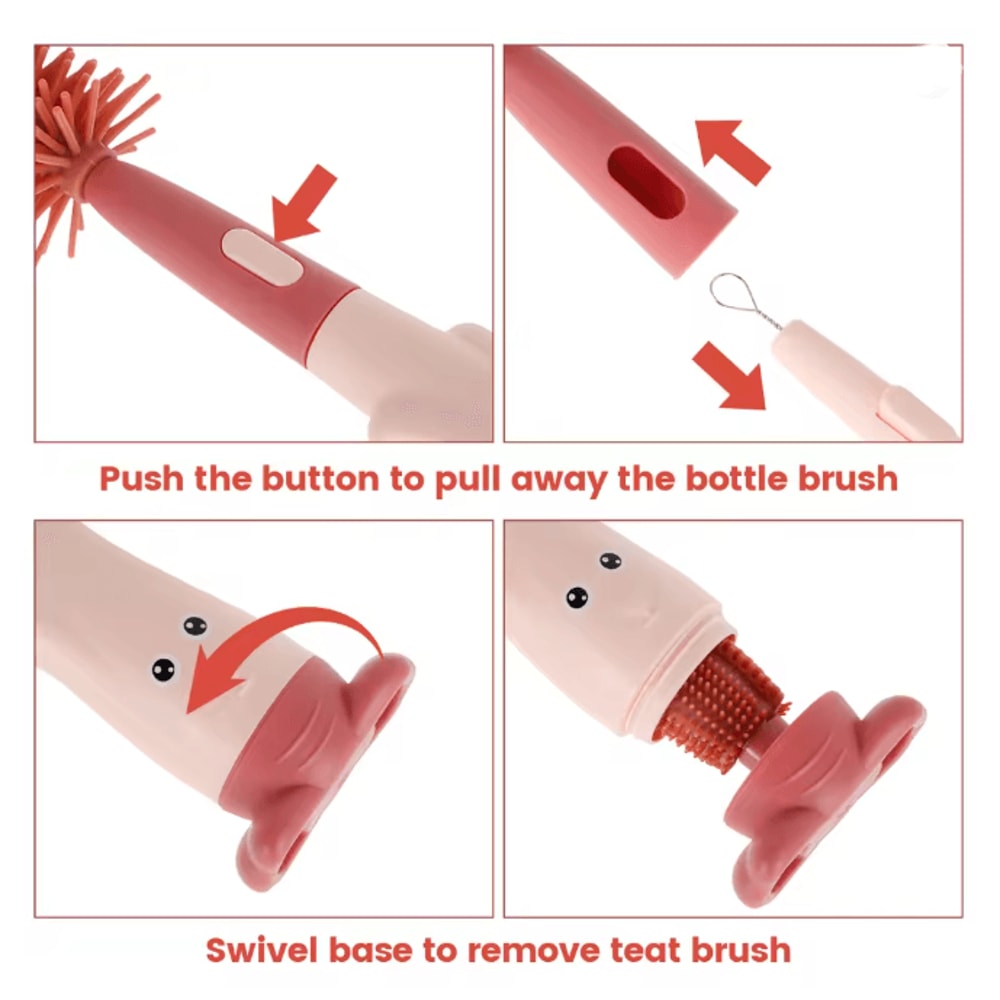 Push the button to pull away the bottle brush

Swivel base to remove teat brush