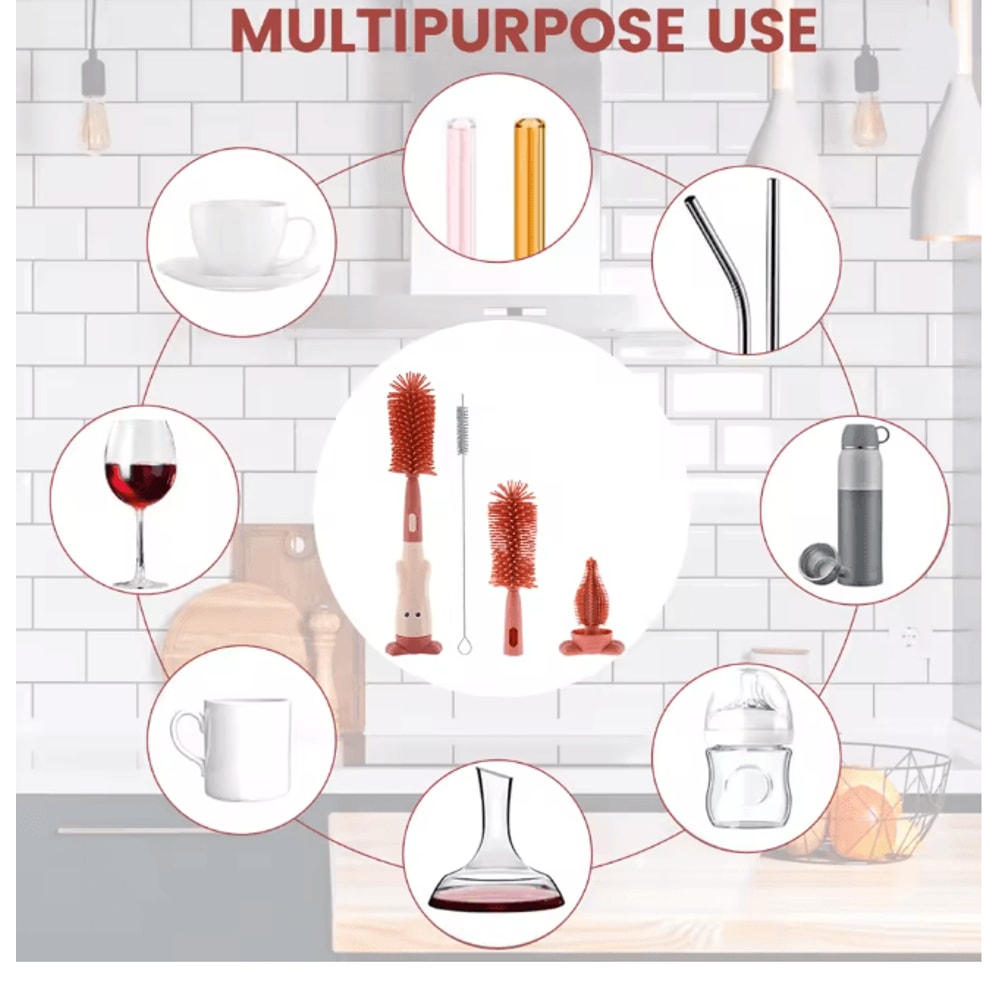 MULTIPURPOSE USE