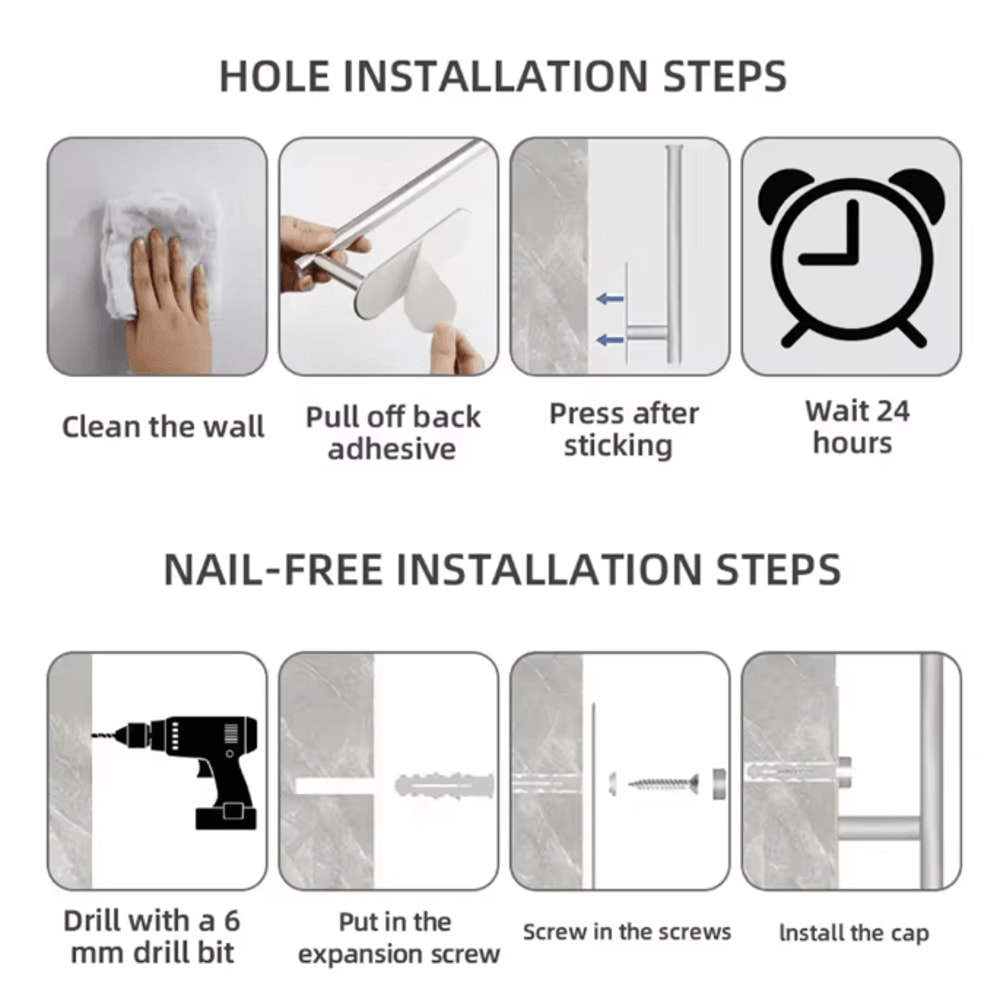 HOLE INSTALLATION STEPS

Clean the wall

Pull off back adhesive

Press after sticking

Wait 24 hours

NAIL-FREE INSTALLATION STEPS

Drill with a 6 mm drill bit

Put in the expansion screw

Screw in the screws

Install the cap