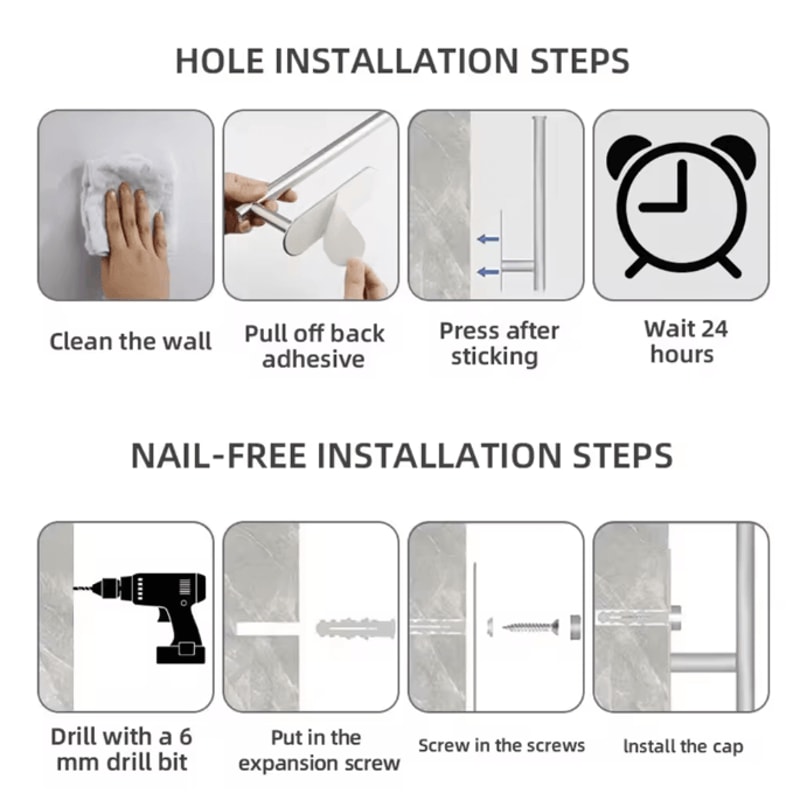 HOLE INSTALLATION STEPS

Clean the wall

Pull off back adhesive

Press after sticking

Wait 24 hours

NAIL-FREE INSTALLATION STEPS

Drill with a 6 mm drill bit

Put in the expansion screw

Screw in the screws

Install the cap