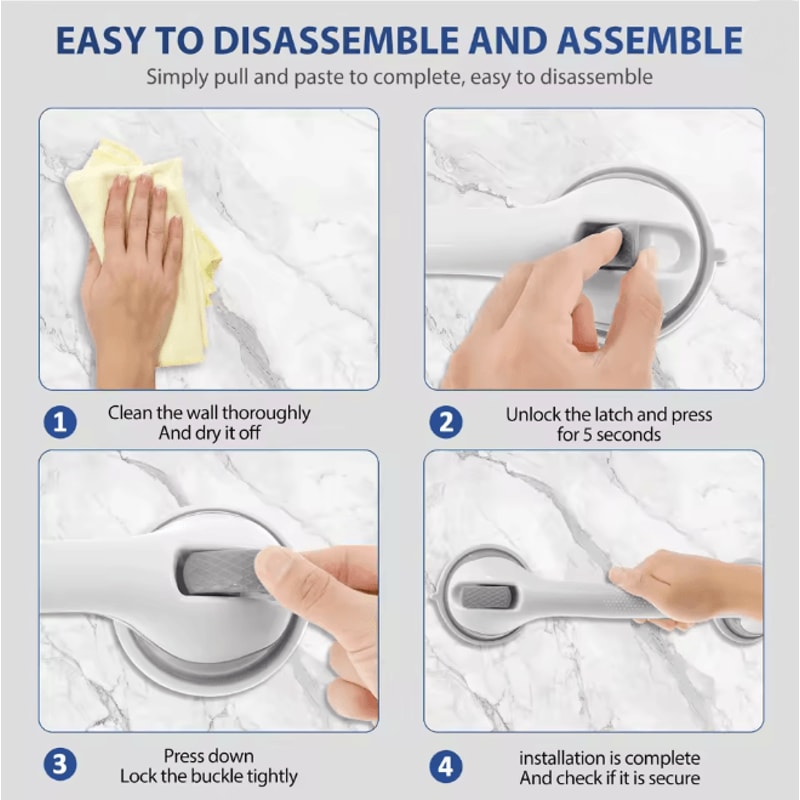 EASY TO DISASSEMBLE AND ASSEMBLE

Simply pull and paste to complete, easy to disassemble

1 Clean the wall thoroughly
And dry it off

2 Unlock the latch and press
for 5 seconds

3 Press down
Lock the buckle tightly

4 installation is complete
And check if it is secure