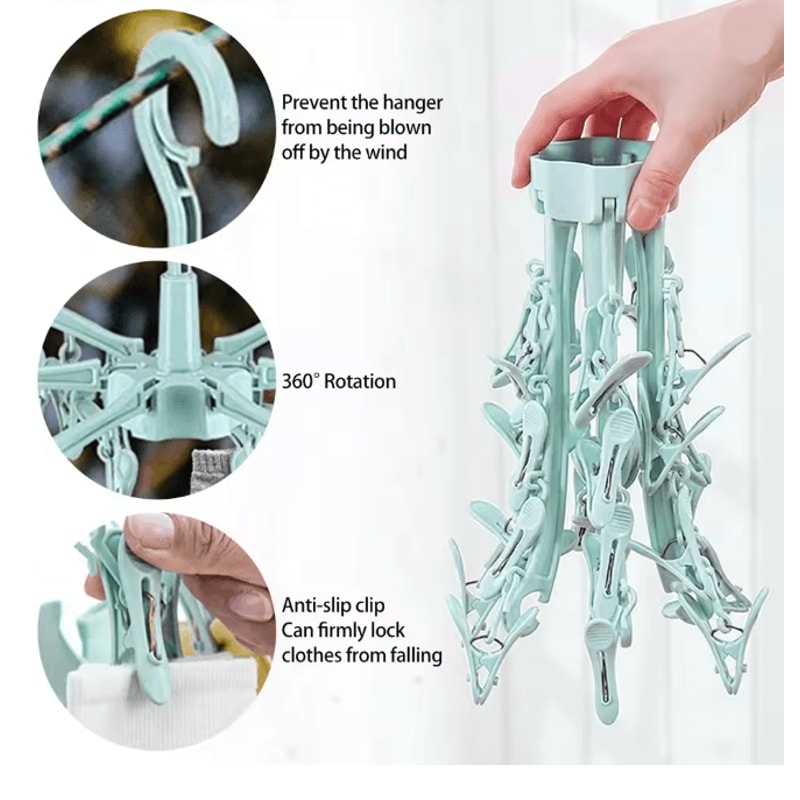 Prevent the hanger from being blown off by the wind

360° Rotation

Anti-slip clip
Can firmly lock clothes from falling