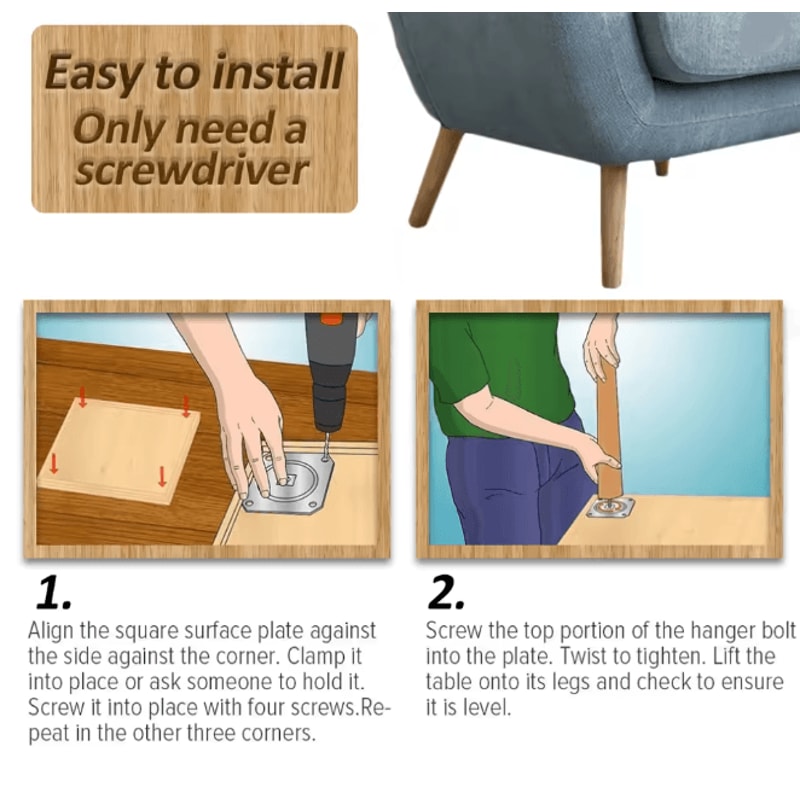 Easy to install
Only need a screwdriver

1.
Align the square surface plate against the side against the corner. Clamp it into place or ask someone to hold it. Screw it into place with four screws.Repeat in the other three corners.

2.
Screw the top portion of the hanger bolt into the plate. Twist to tighten. Lift the table onto its legs and check to ensure it is level.